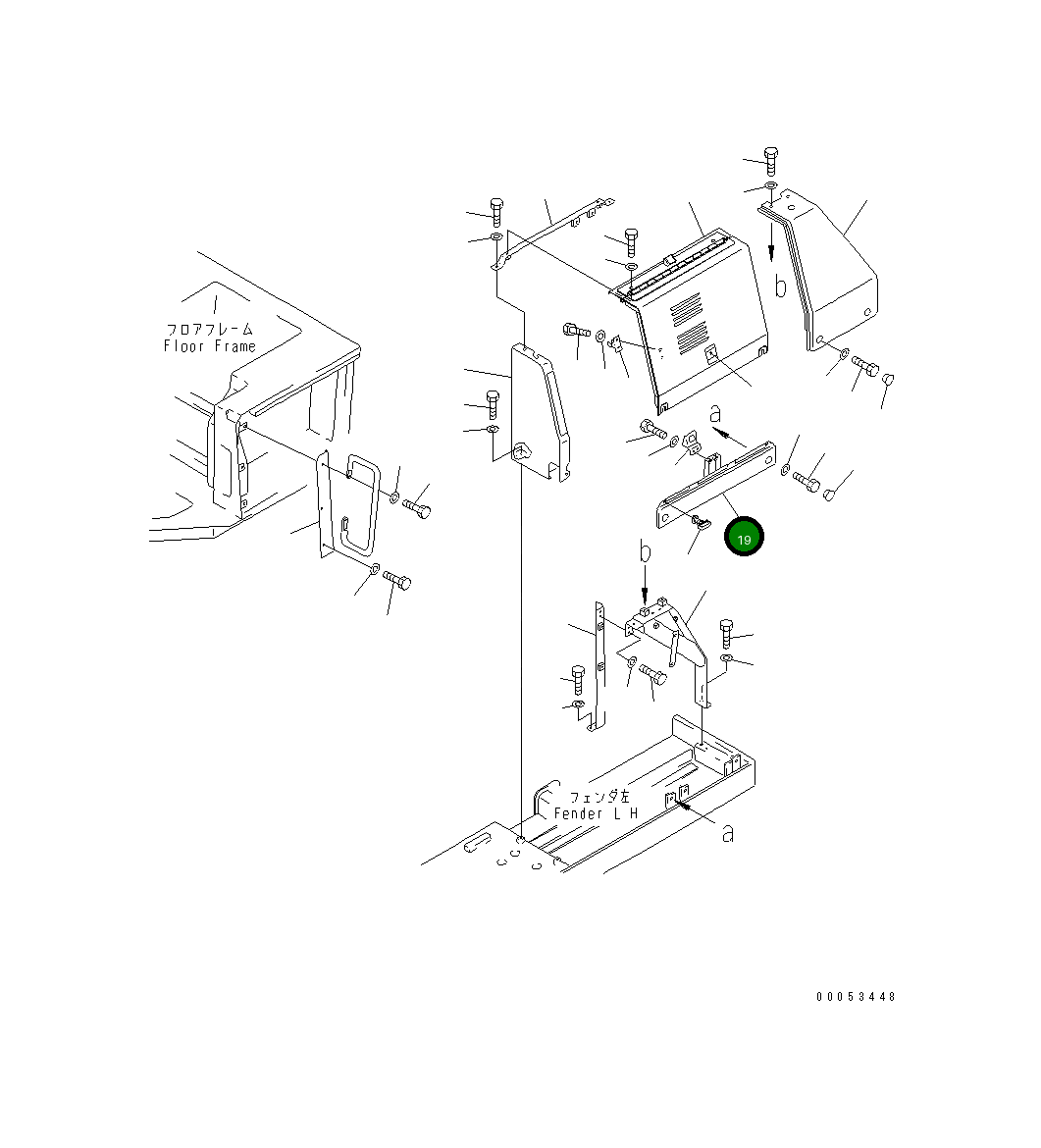 フロアフレーム
Floor Frame

b

a

19

b

フェンダ左
Fender L H

a

00053448