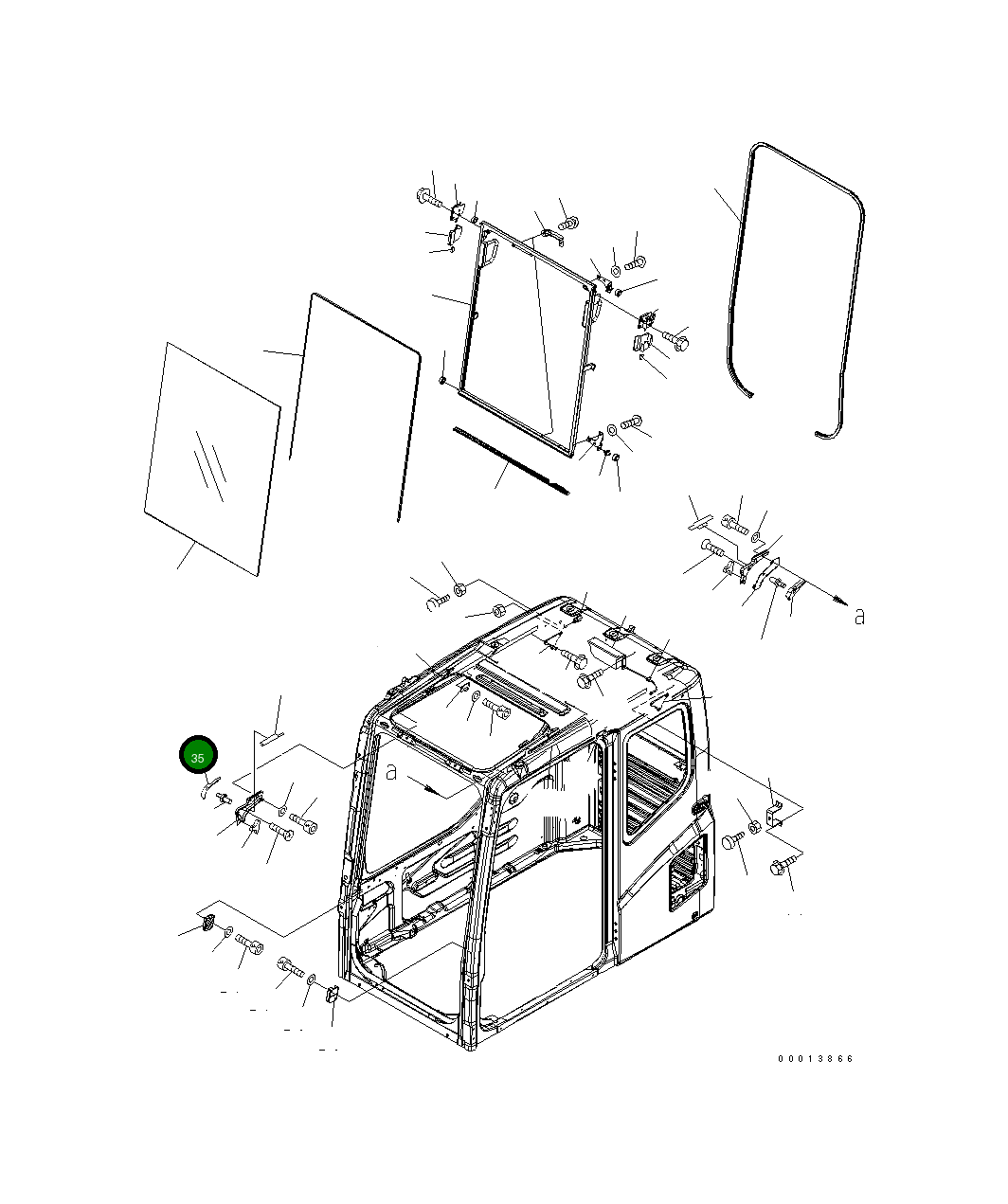 a

35

a

00013866