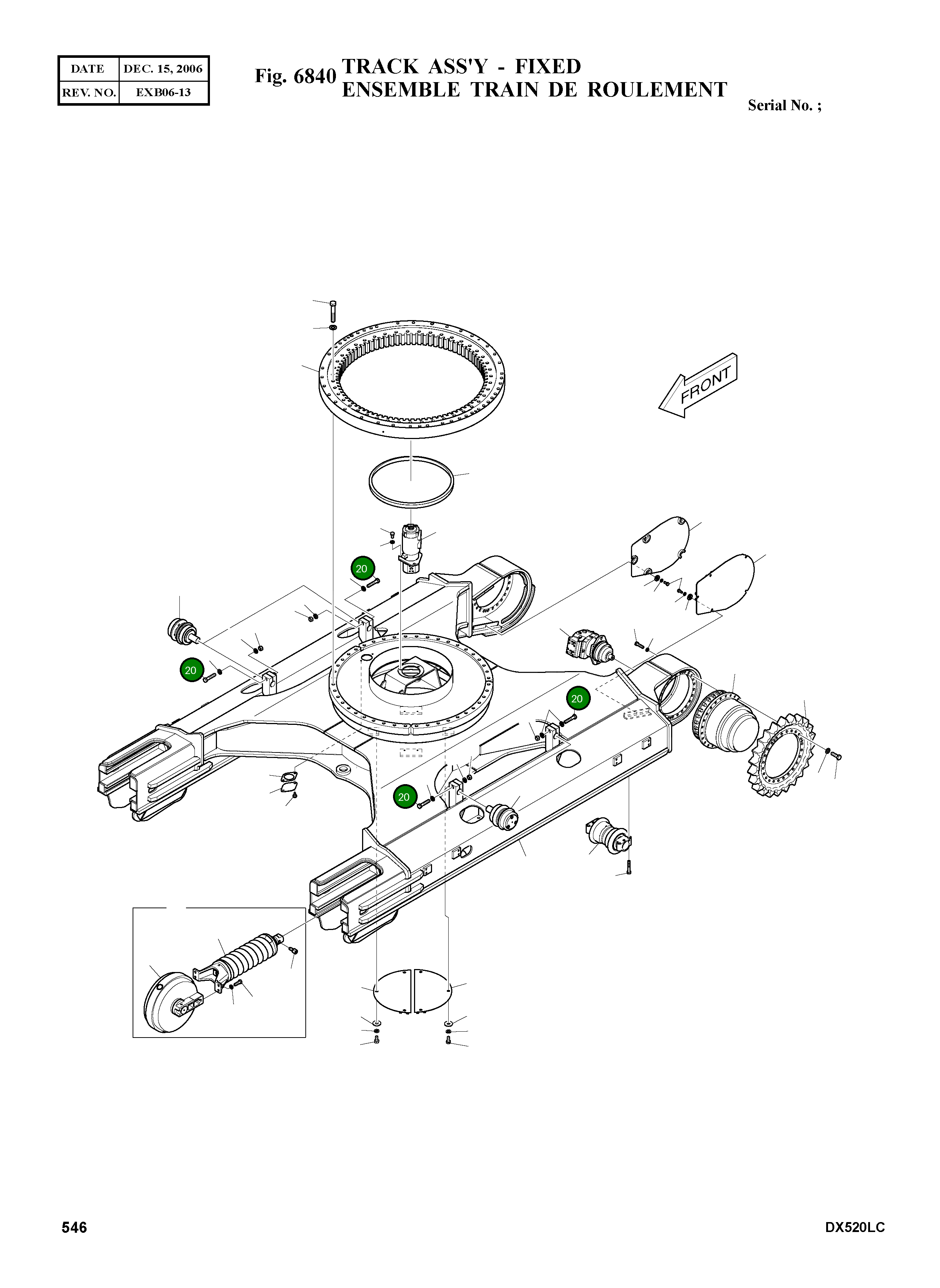 | DATE | DEC. 15, 2006 |
|---|---|
| REV. NO. | EXB06-13 |

Fig. 6840 TRACK ASS'Y - FIXED
ENSEMBLE TRAIN DE ROULEMENT

Serial No. ;

FRONT

20

20

20

20

546

DX520LC