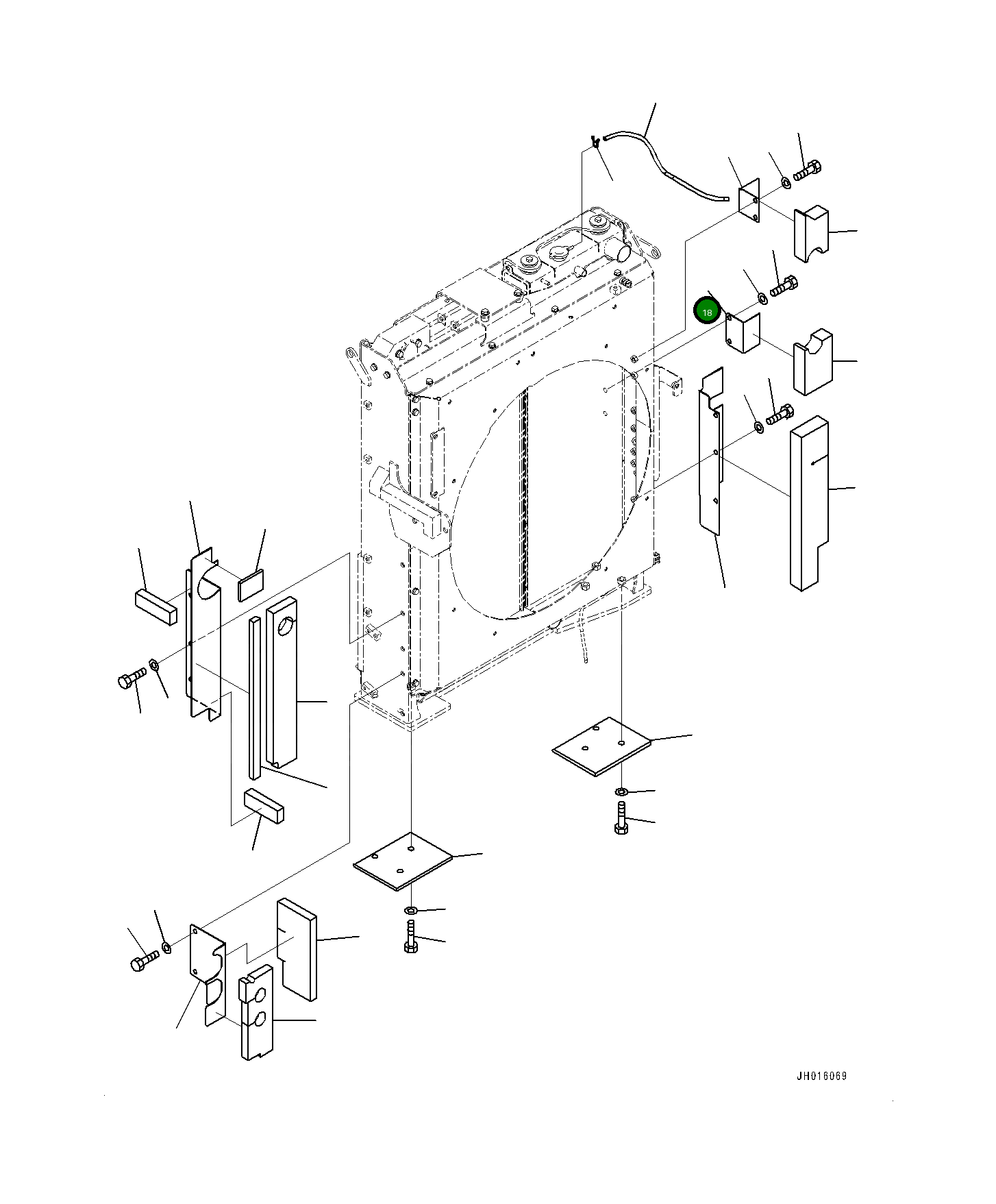 18

JH016069