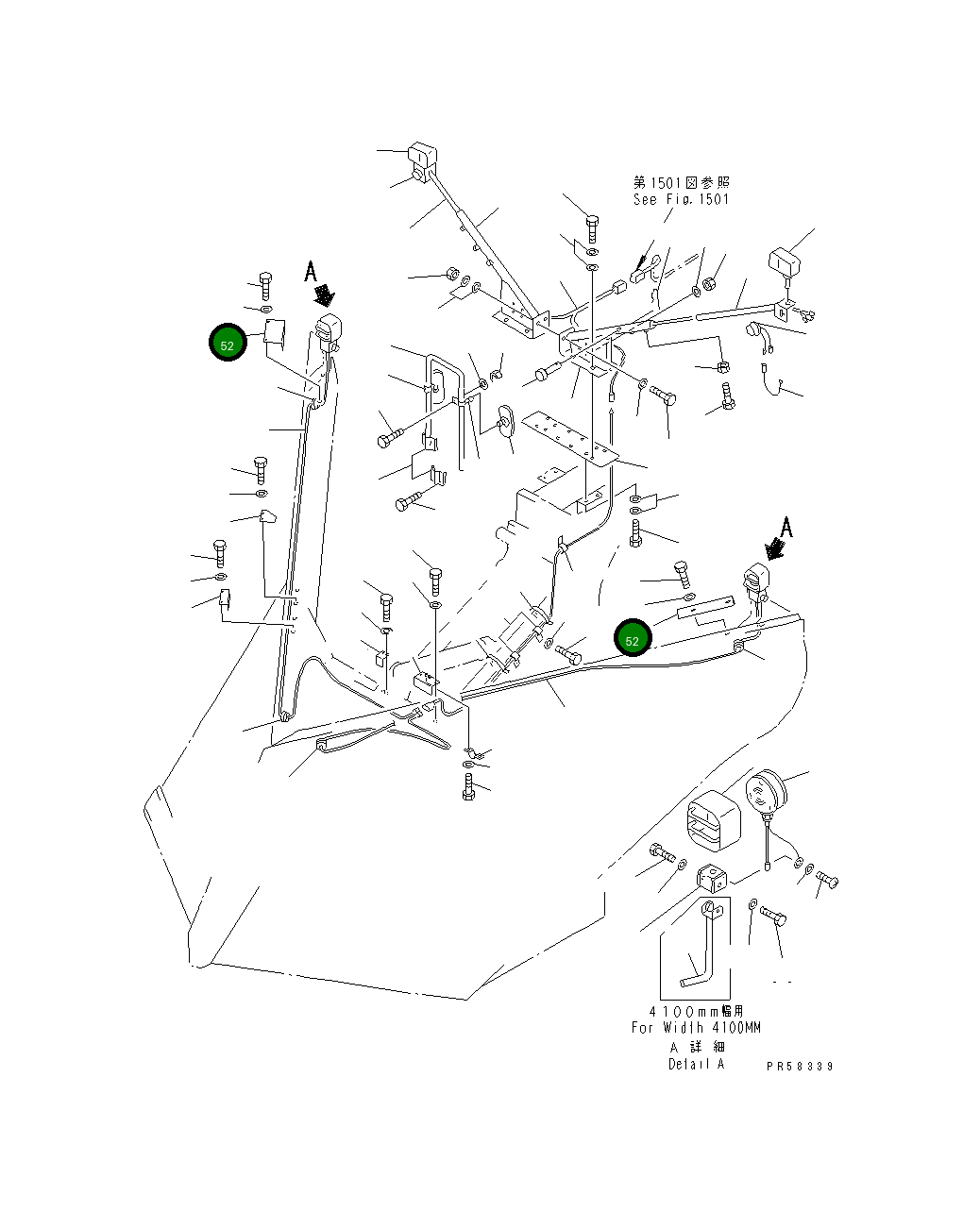 第1501図参照
See Fig. 1501

A

52

A

52

4100mm幅用
For Width 4100MM
A 詳 細
Detail A

PR58339