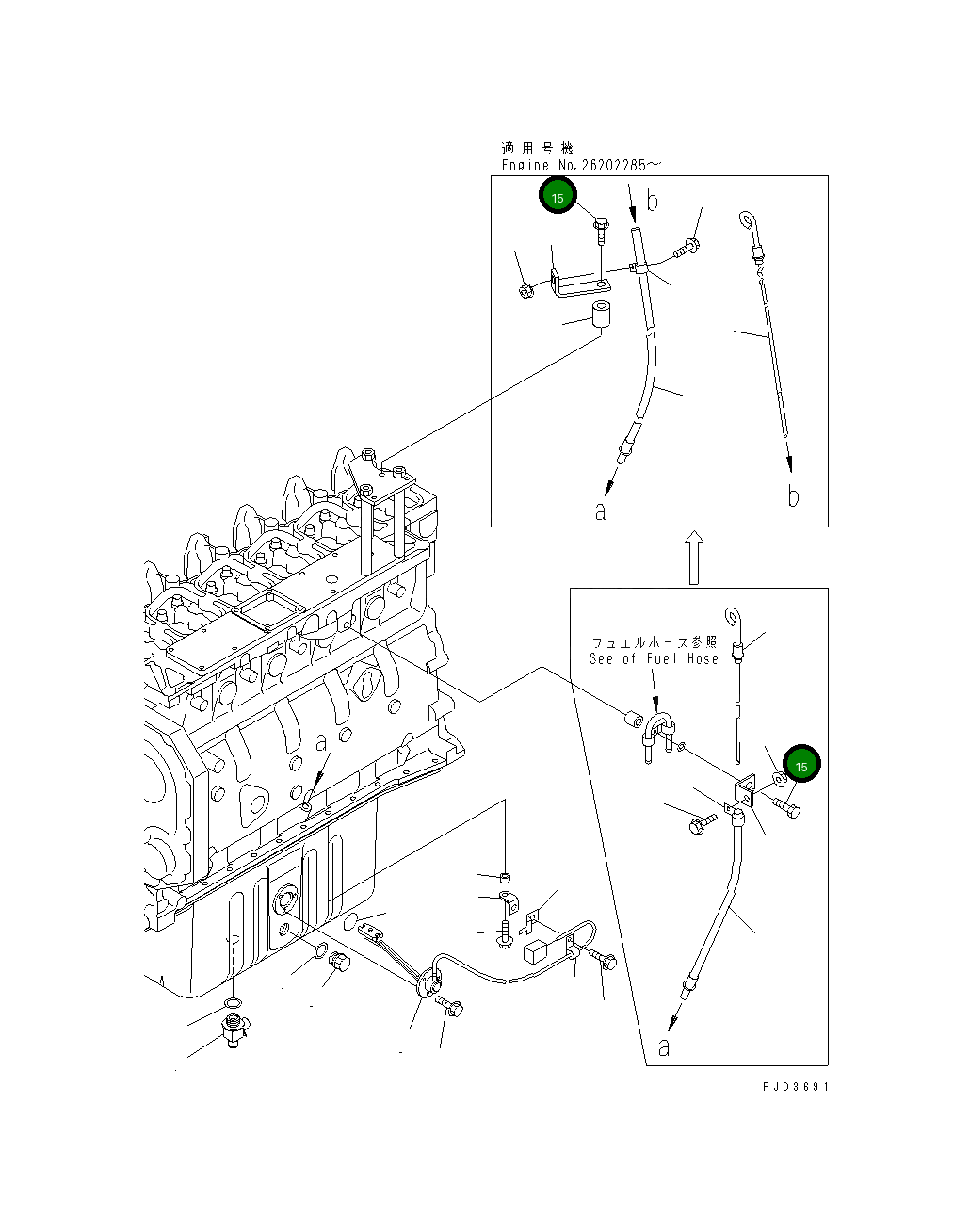 適用号機
Engine No.26202285～

15

b

b

a

フュエルホース参照
See of Fuel Hose

15

a

a

PJD3691