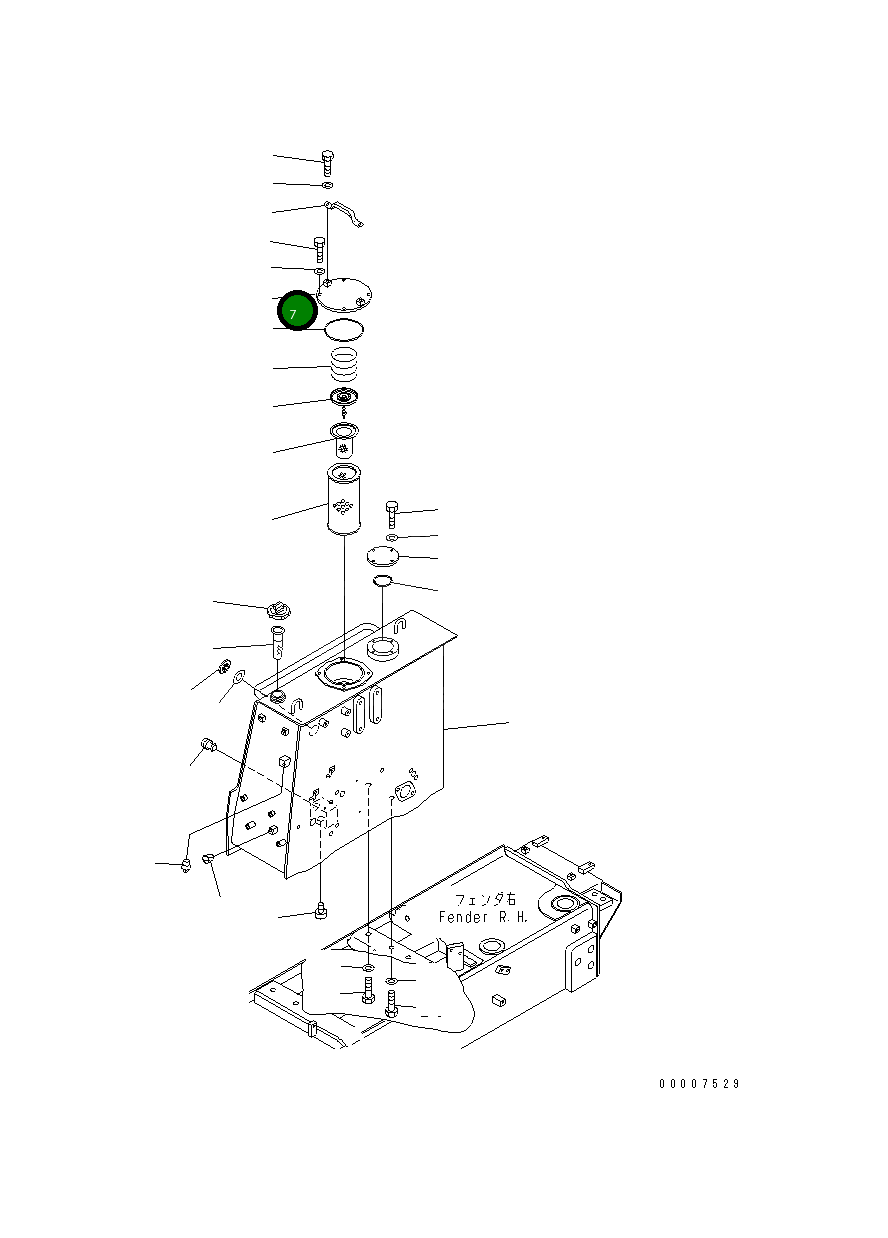 7

フェンダ右
Fender R.H.

00007529