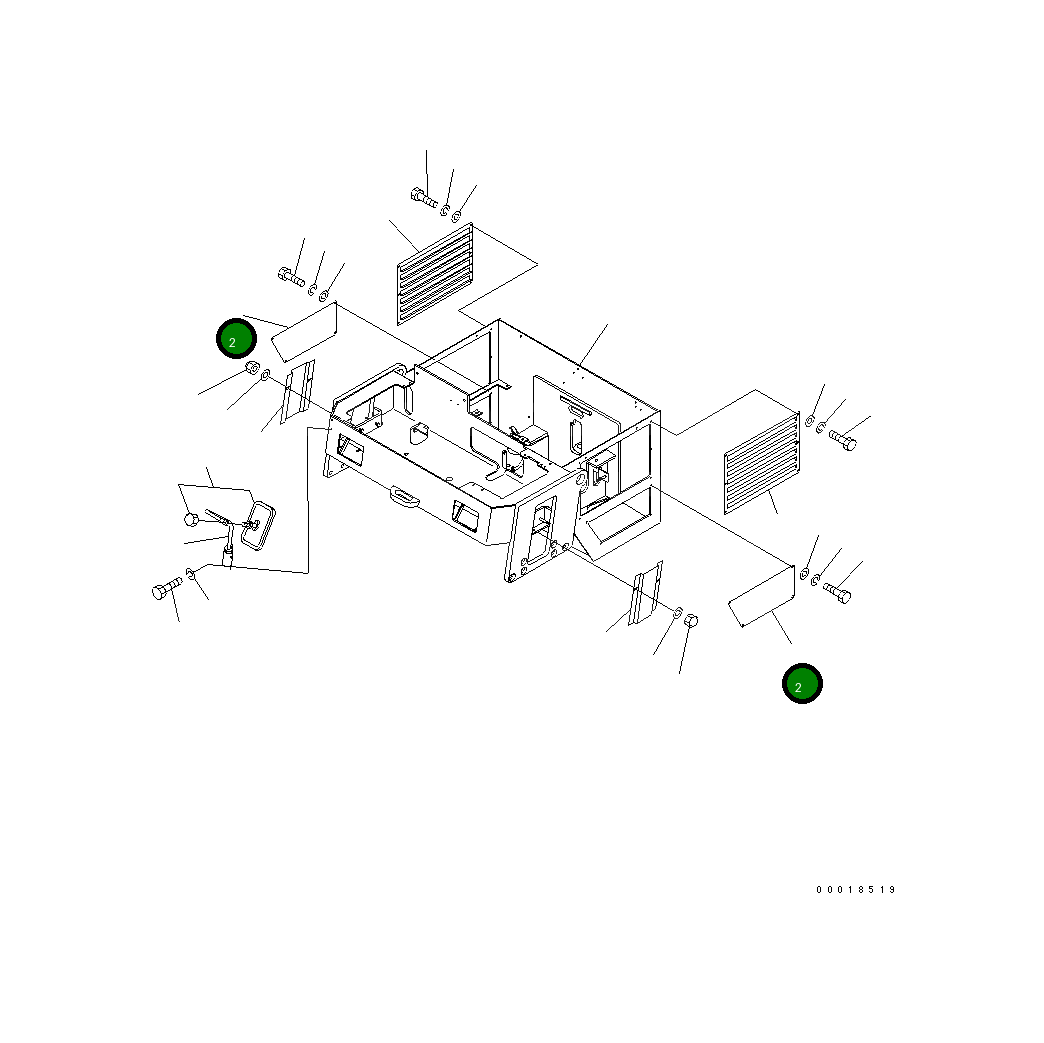 2

2

00018519