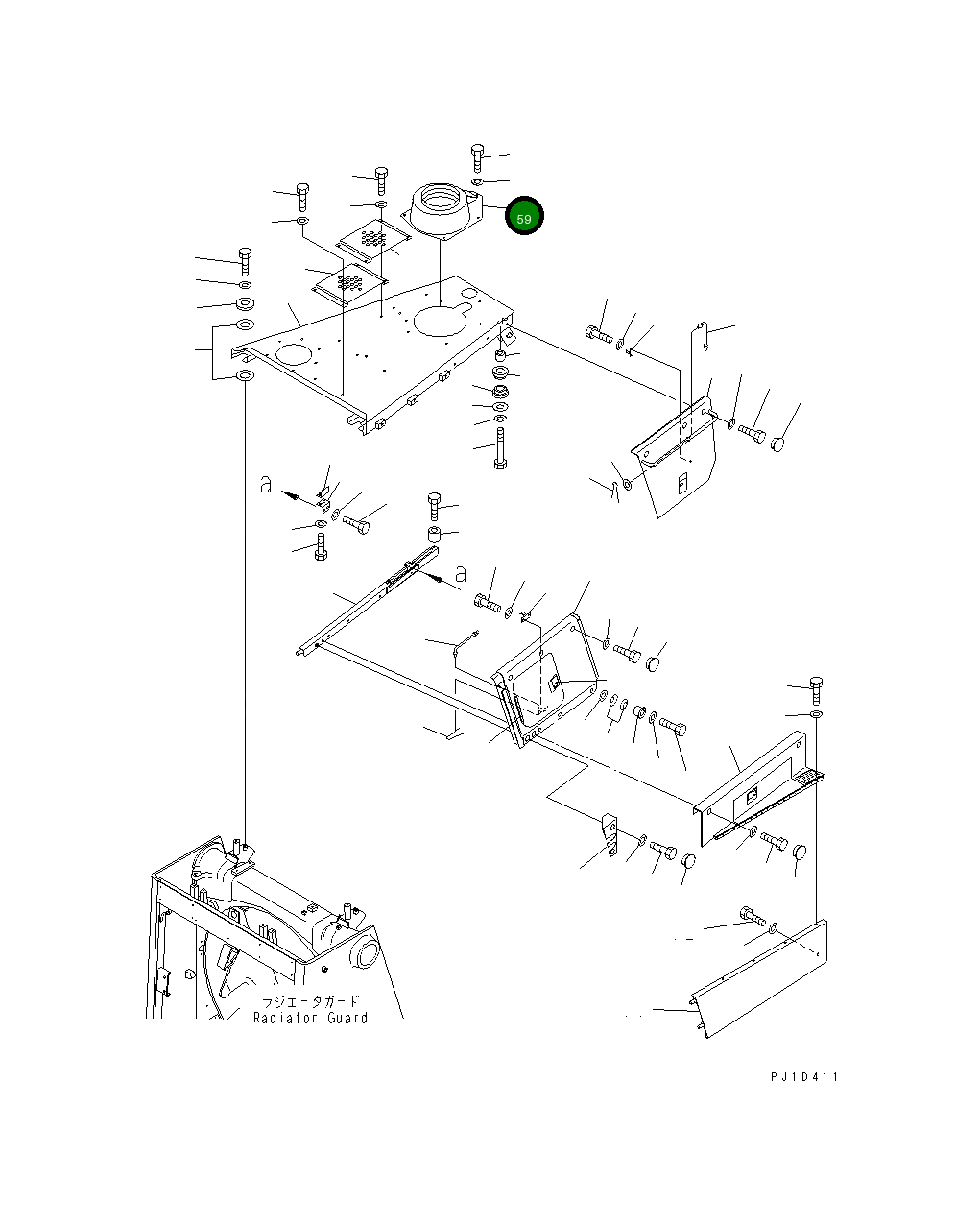 59

a

a

ラジエータガード
Radiator Guard

PJ1D411