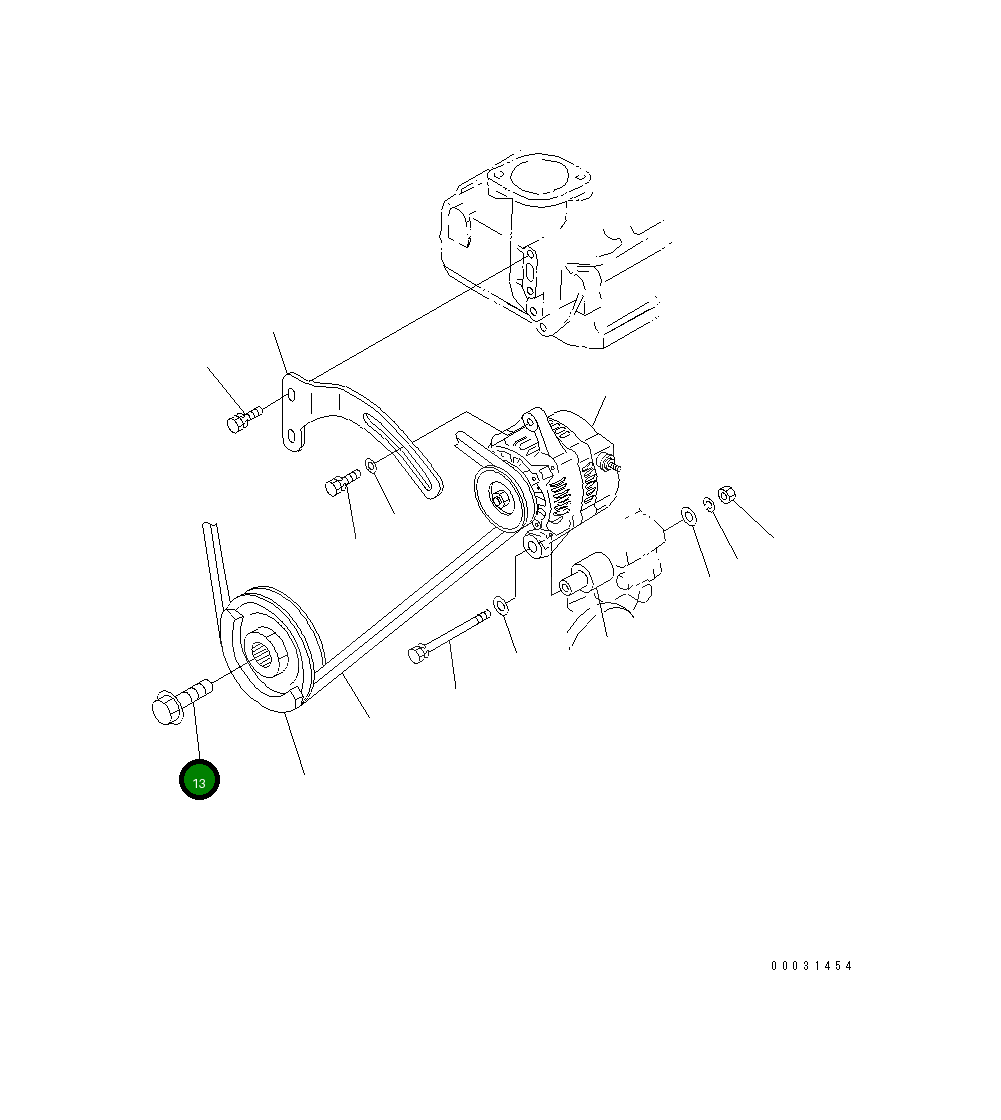 13

00031454