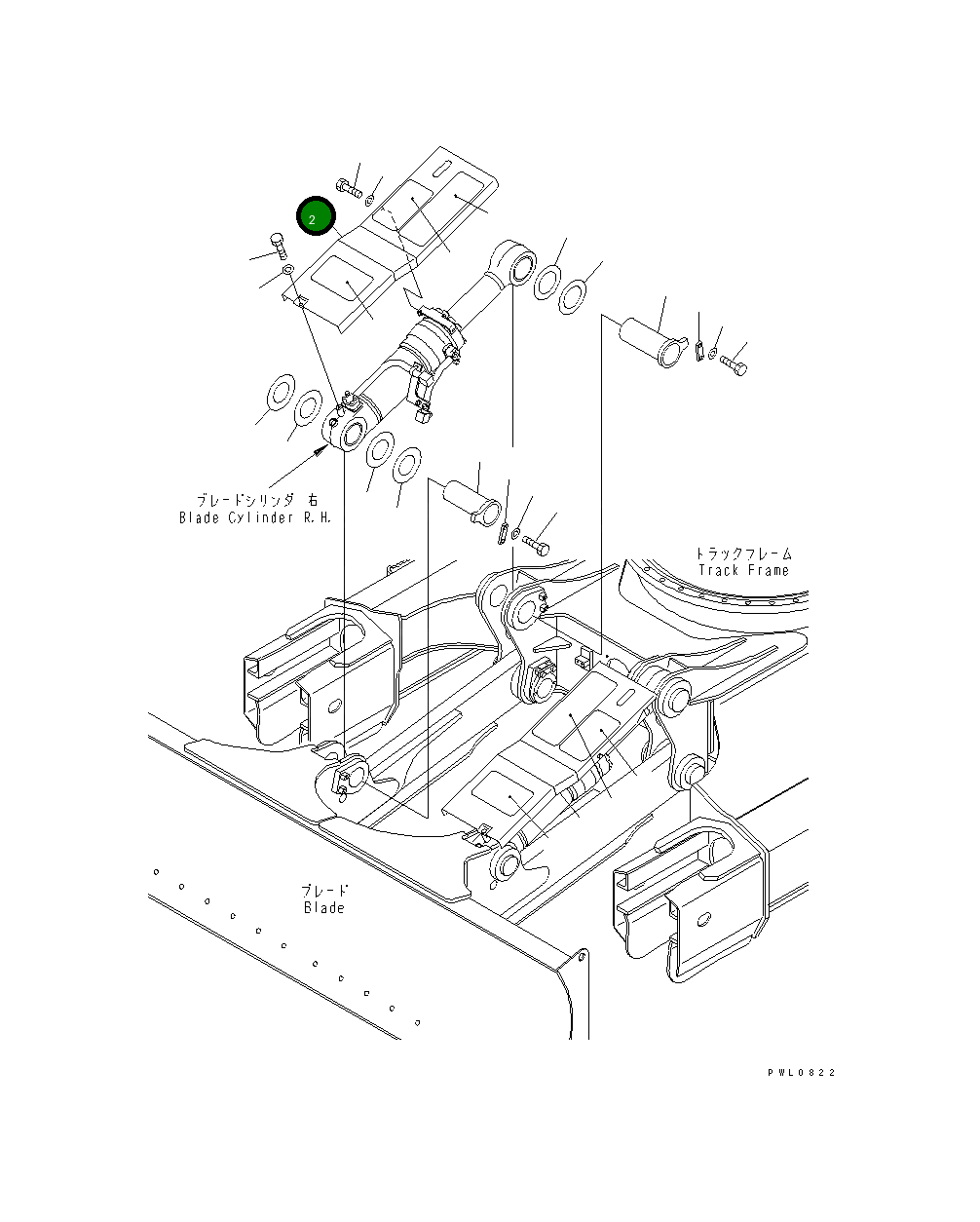 2

ブレードシリンダ 右
Blade Cylinder R.H.

トラックフレーム
Track Frame

ブレード
Blade

PWL0822