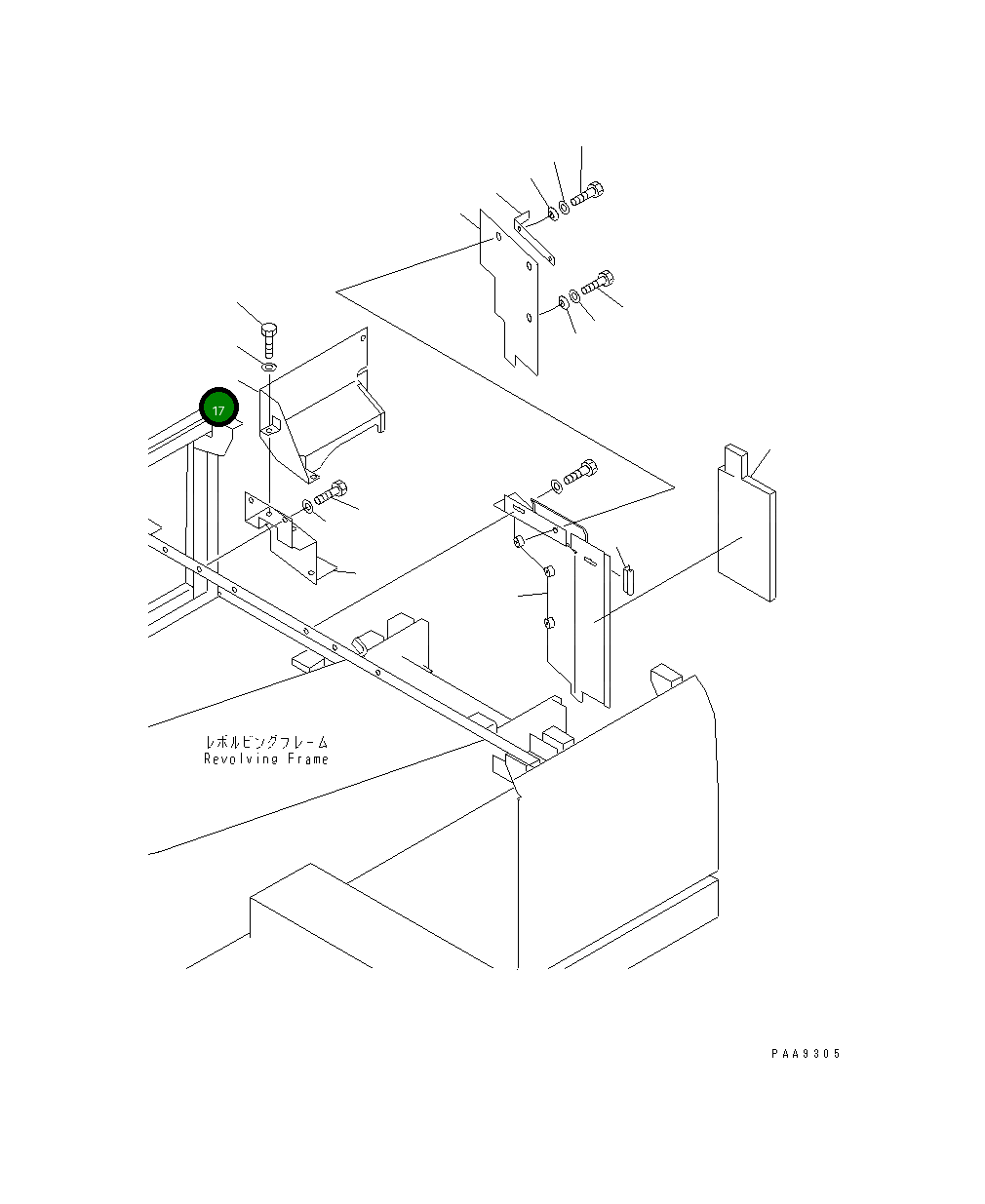 17

レボルビングフレーム
Revolving Frame

PAA9305