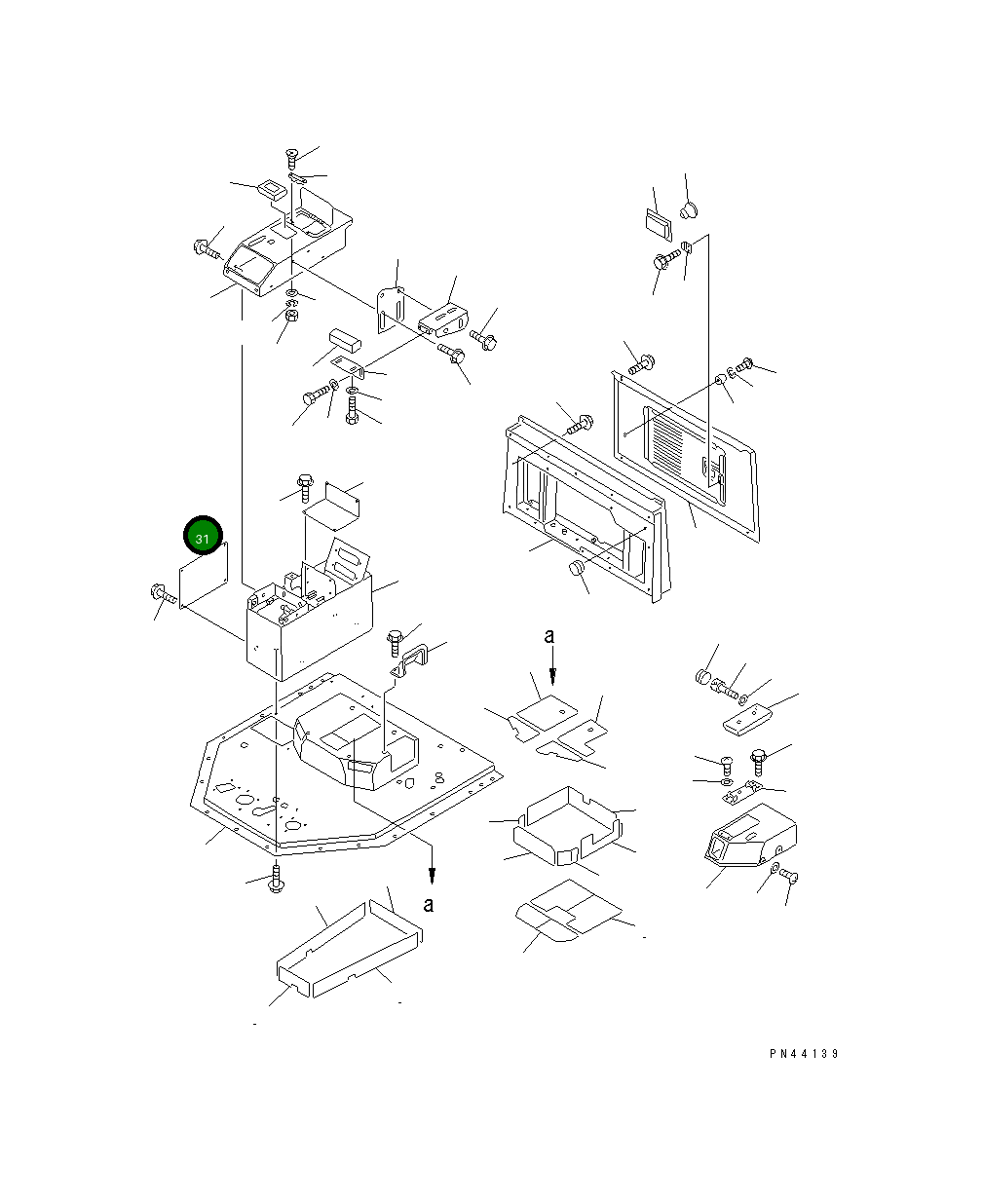 31

a

a

PN44139