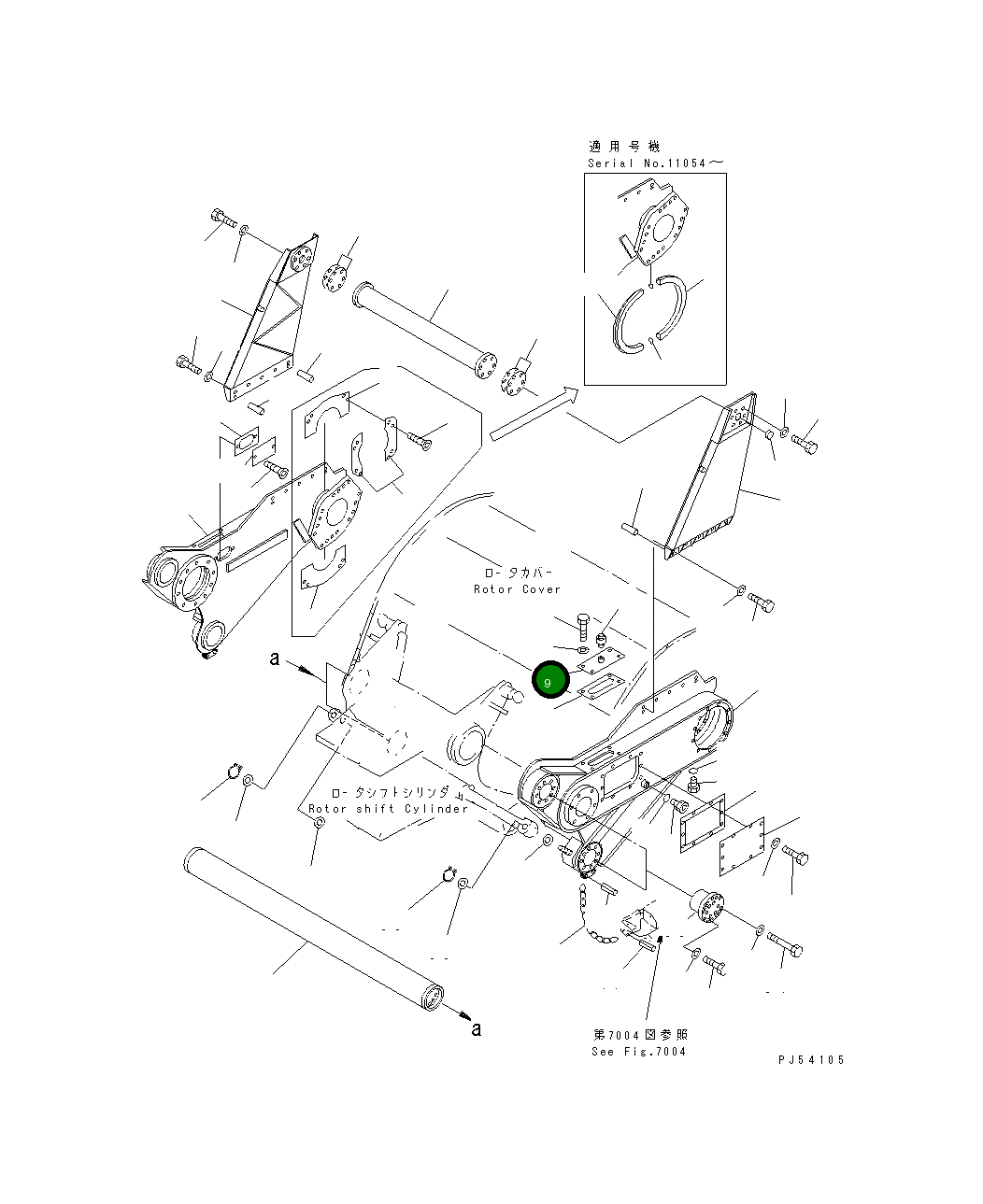 適用号機
Serial No.11054～

ロ－タカバ－
Rotor Cover

a

9

ロ－タシフトシリンダ
Rotor shift Cylinder

a

第7004図参照
See Fig.7004

PJ54105