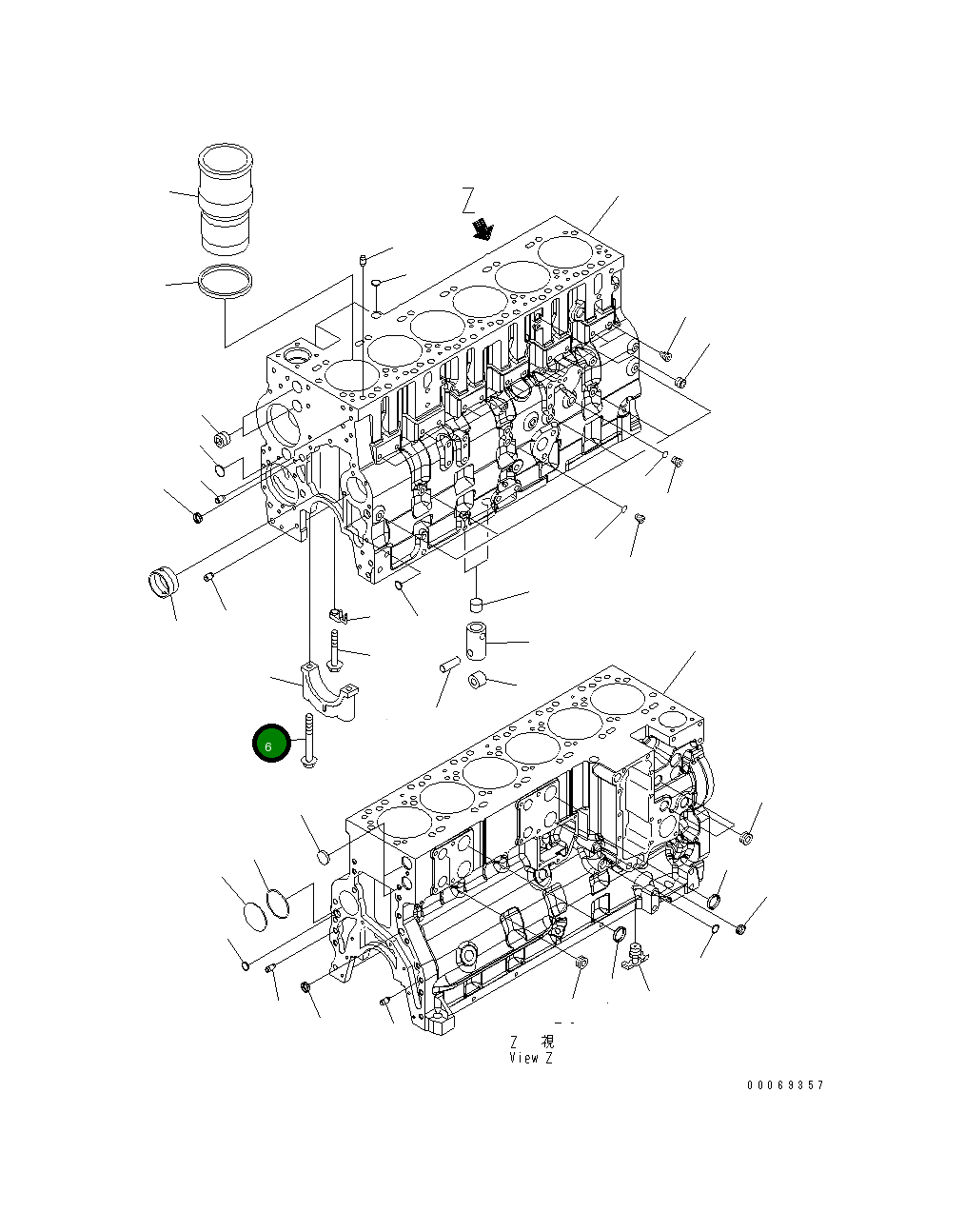 Z

6

Z 視
View Z

00069357