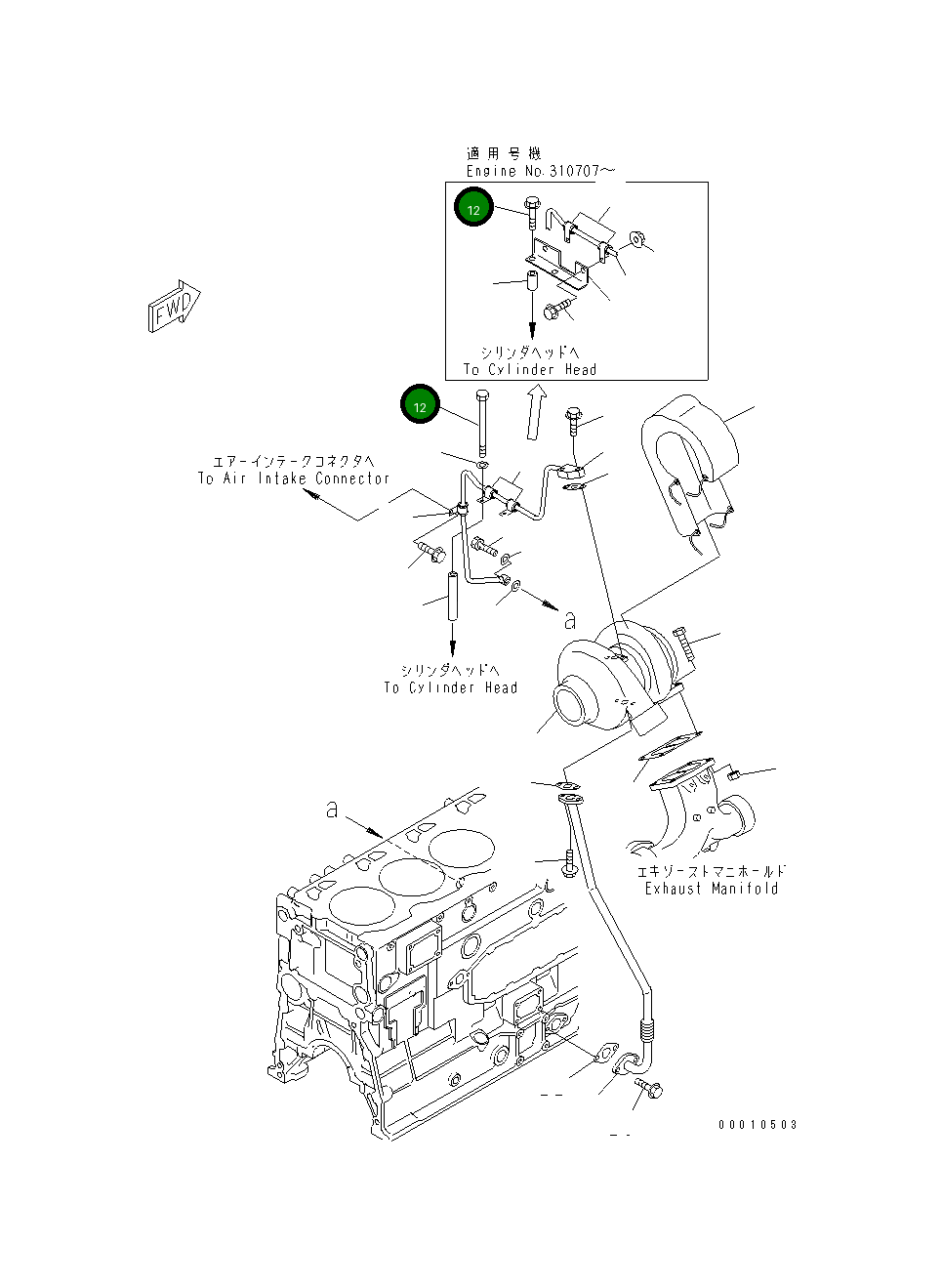 適用号機
Engine No.310707～

12

FWD

シリンダヘッドへ
To Cylinder Head

12

エアーインテークコネクタへ
To Air Intake Connector

a

シリンダヘッドへ
To Cylinder Head

a

エキゾーストマニホールド
Exhaust Manifold

00010503