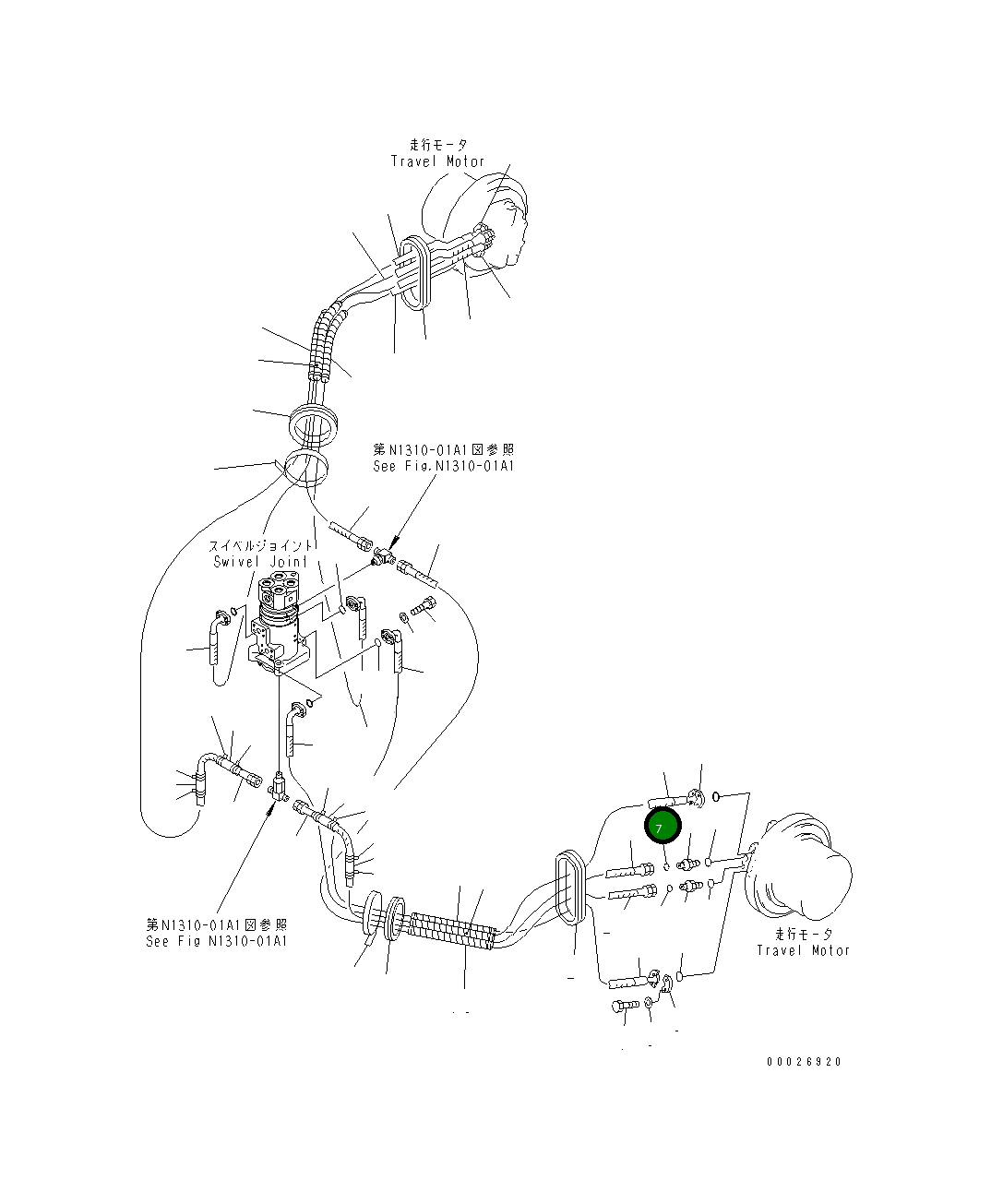 走行モータ
Travel Motor

第N1310-01A1図参照
See Fig.N1310-01A1

スイベルジョイント
Swivel Joint

7

第N1310-01A1図参照
See Fig N1310-01A1

走行モータ
Travel Motor

00026920