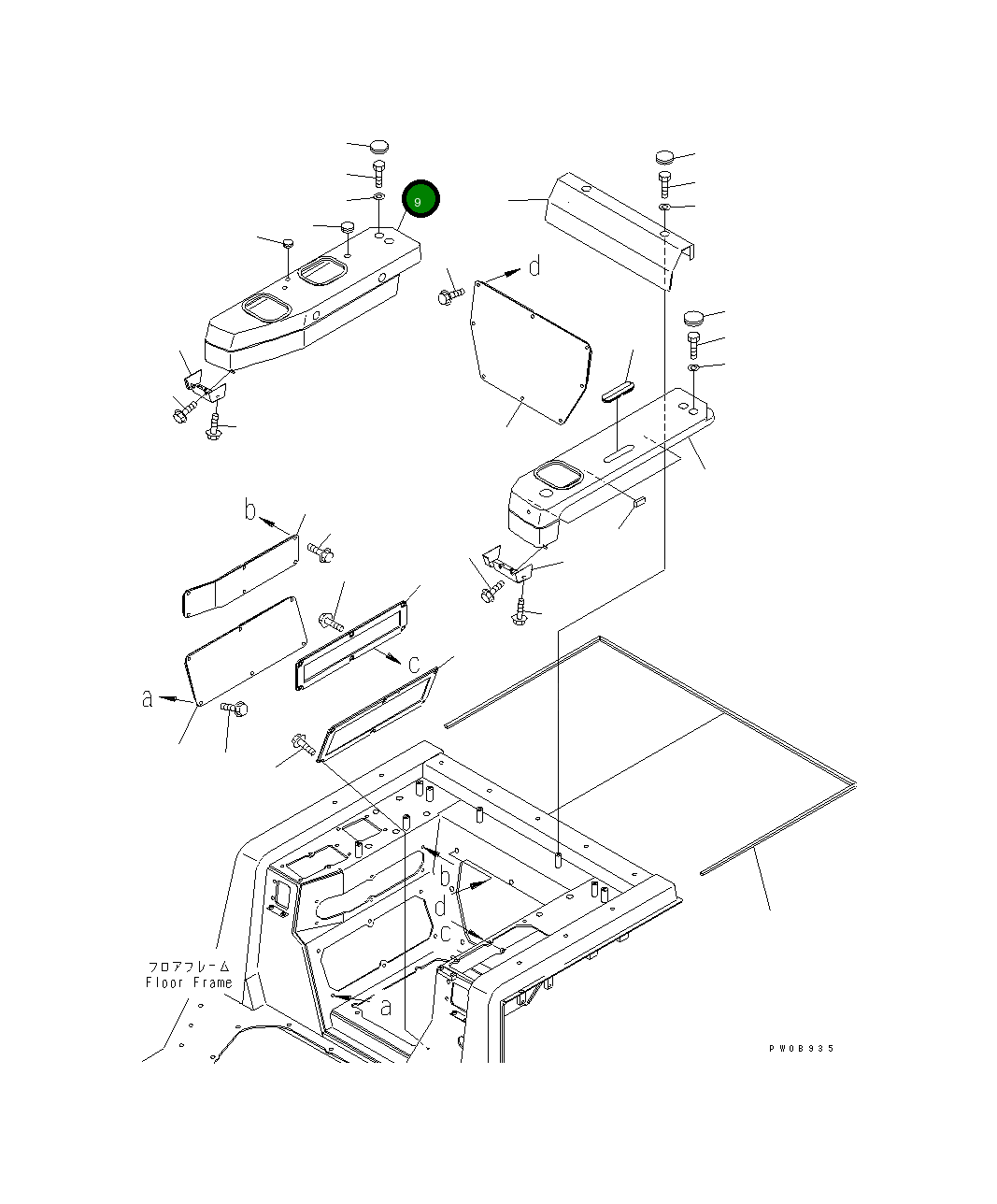 9

d

b

c

a

b

d

c

a

フロアフレーム
Floor Frame

PW0B935