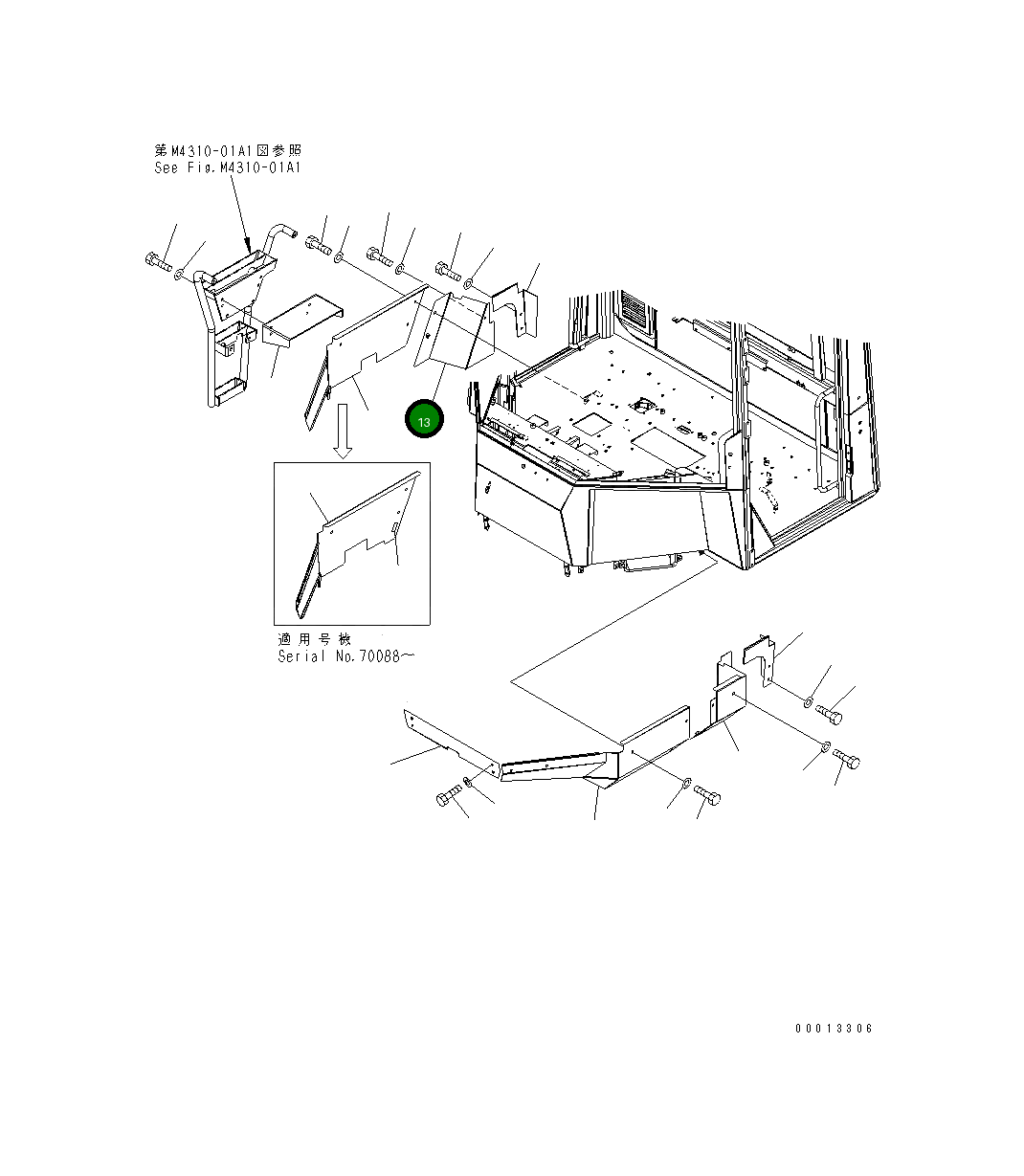 第M4310-01A1図参照
See Fig.M4310-01A1

13

適用号機
Serial No.70088～

00013306