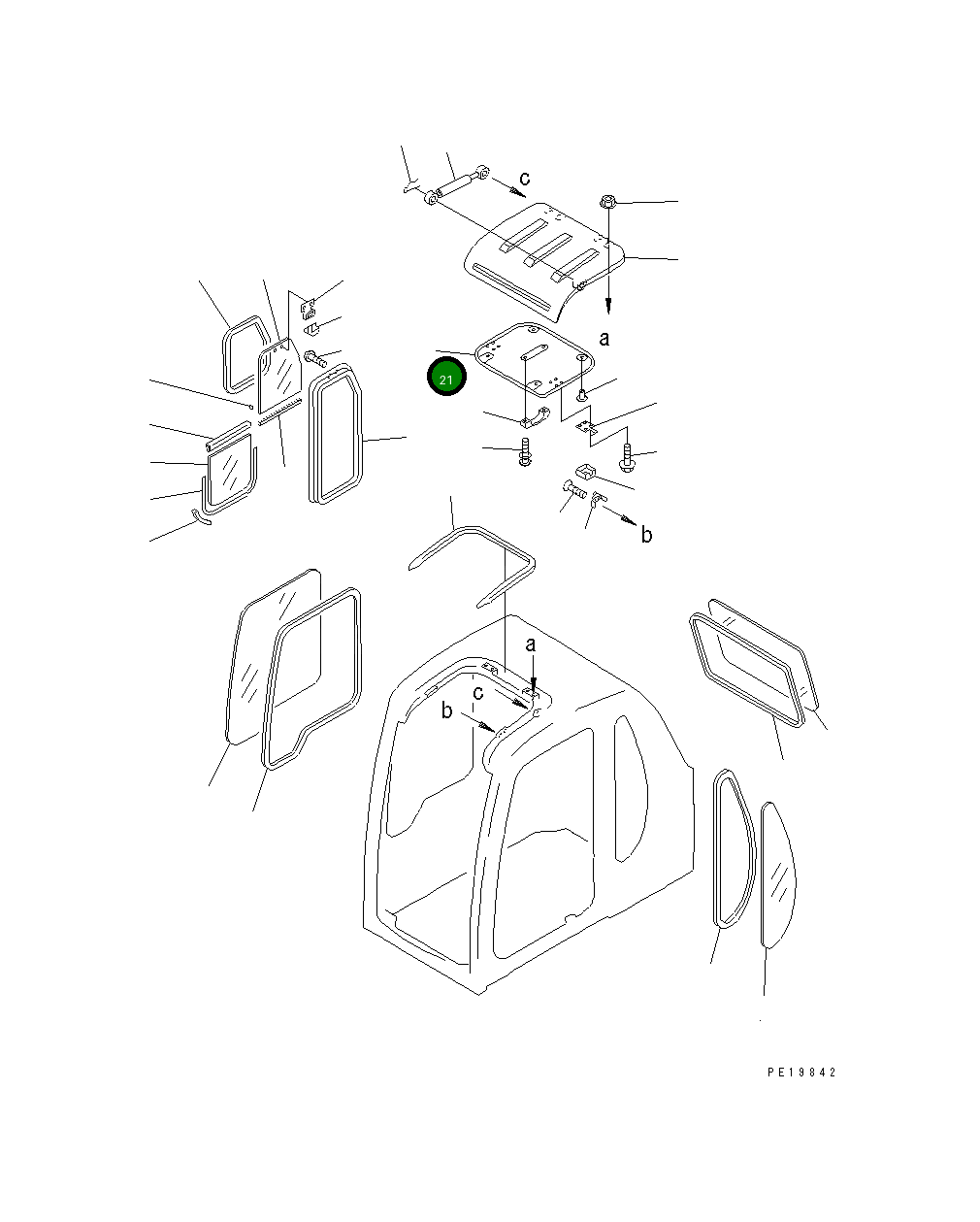 c
a
21
b
a
c
b
PE19842