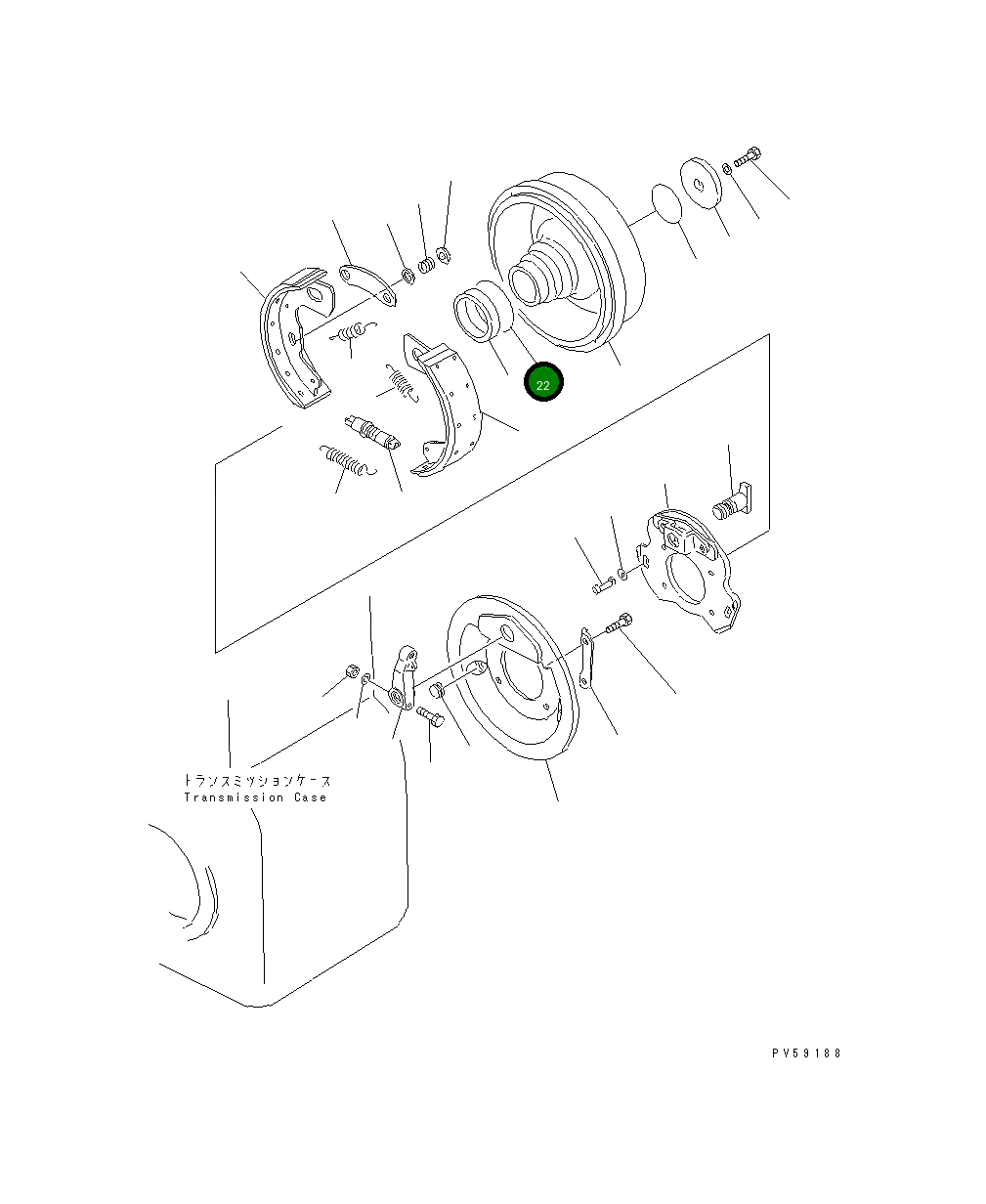 22

トランスミッションケース
Transmission Case

PV59188