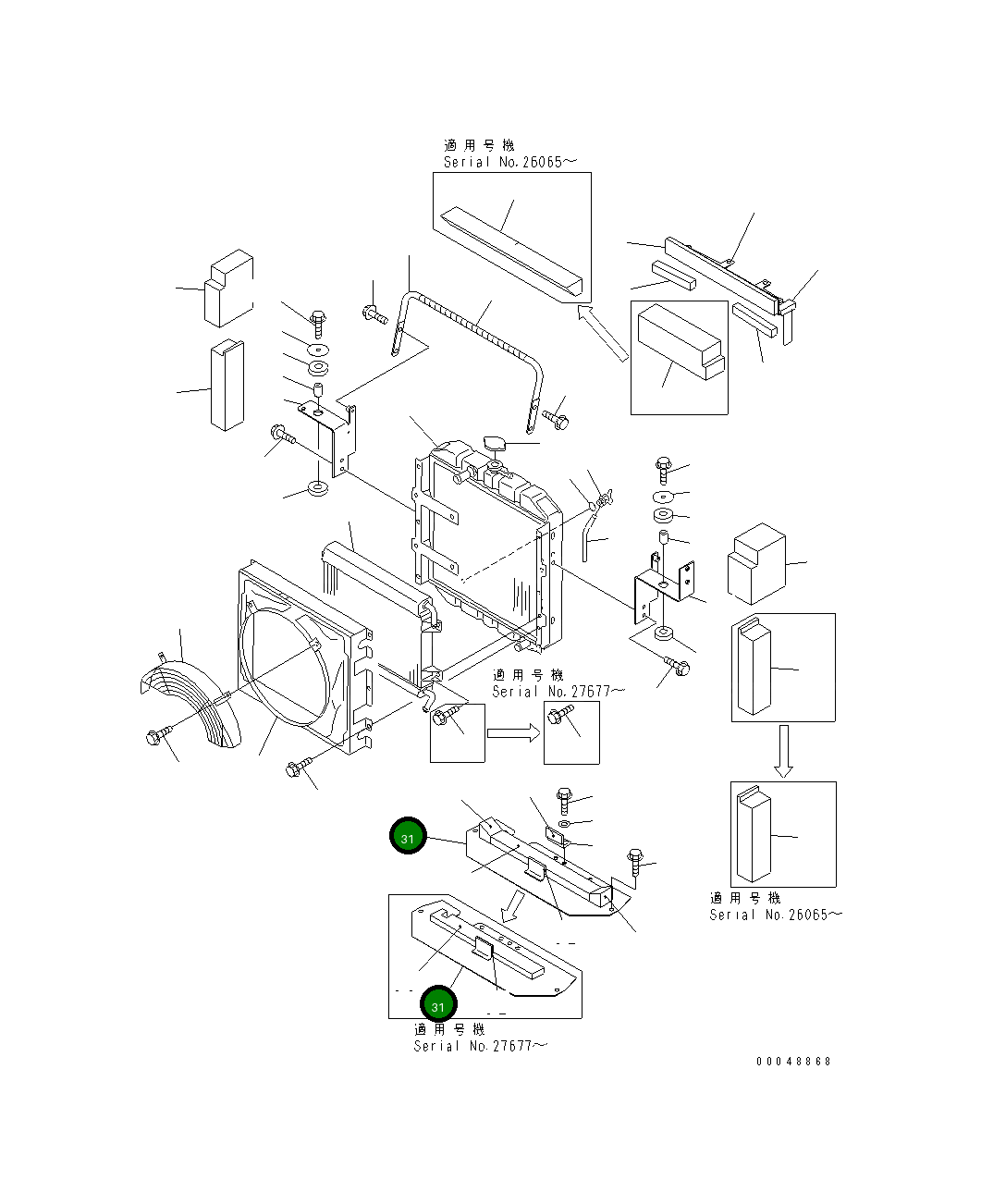 適用号機
Serial No.26065～

適用号機
Serial No.27677～

31

適用号機
Serial No.26065～

31

適用号機
Serial No.27677～

00048868