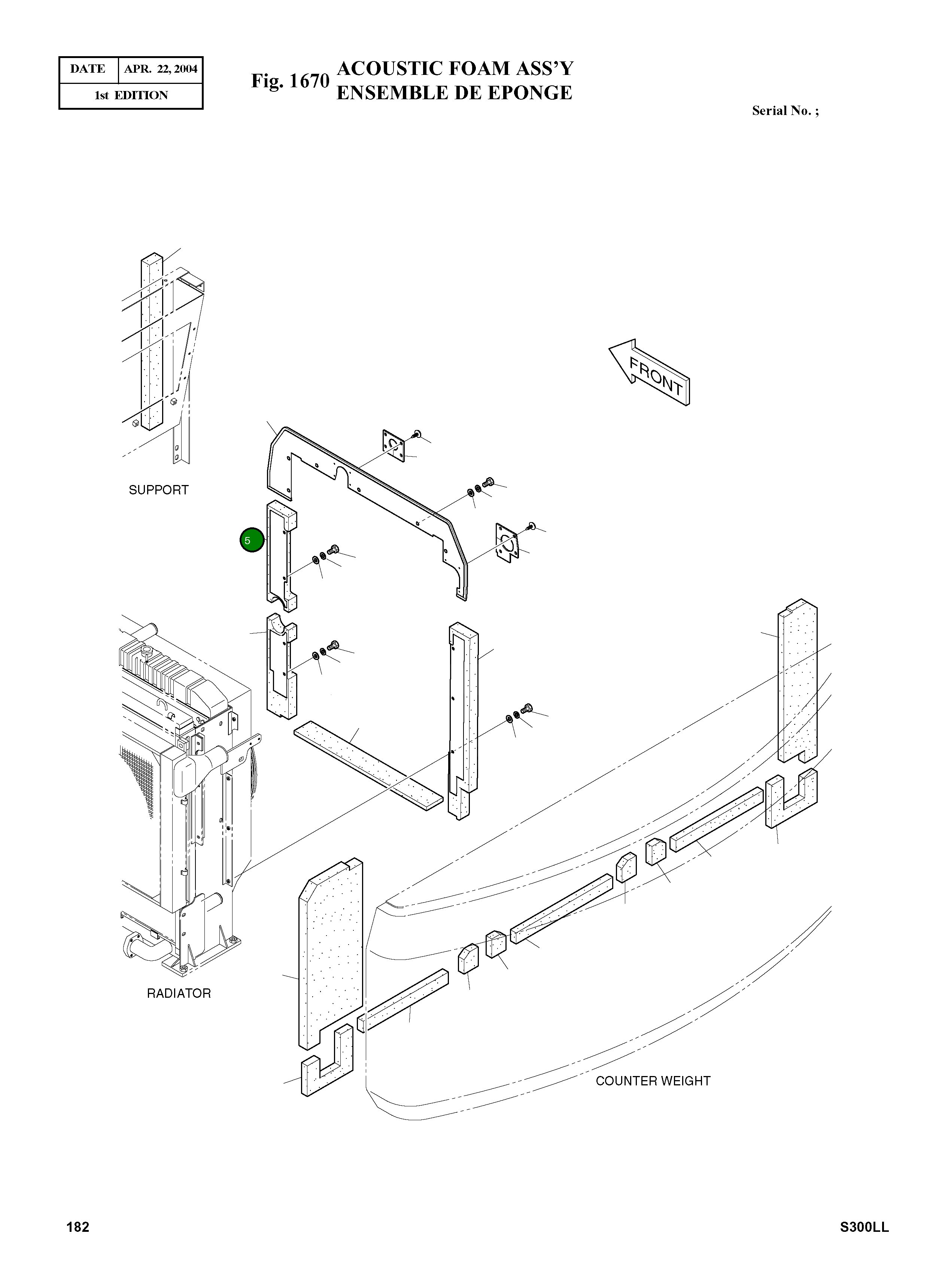 | DATE | APR. 22, 2004 |
|---|---|
| 1st EDITION | |

Fig. 1670 ACOUSTIC FOAM ASS'Y
ENSEMBLE DE EPONGE

Serial No. ;

FRONT

SUPPORT

5

RADIATOR

COUNTER WEIGHT

182

S300LL