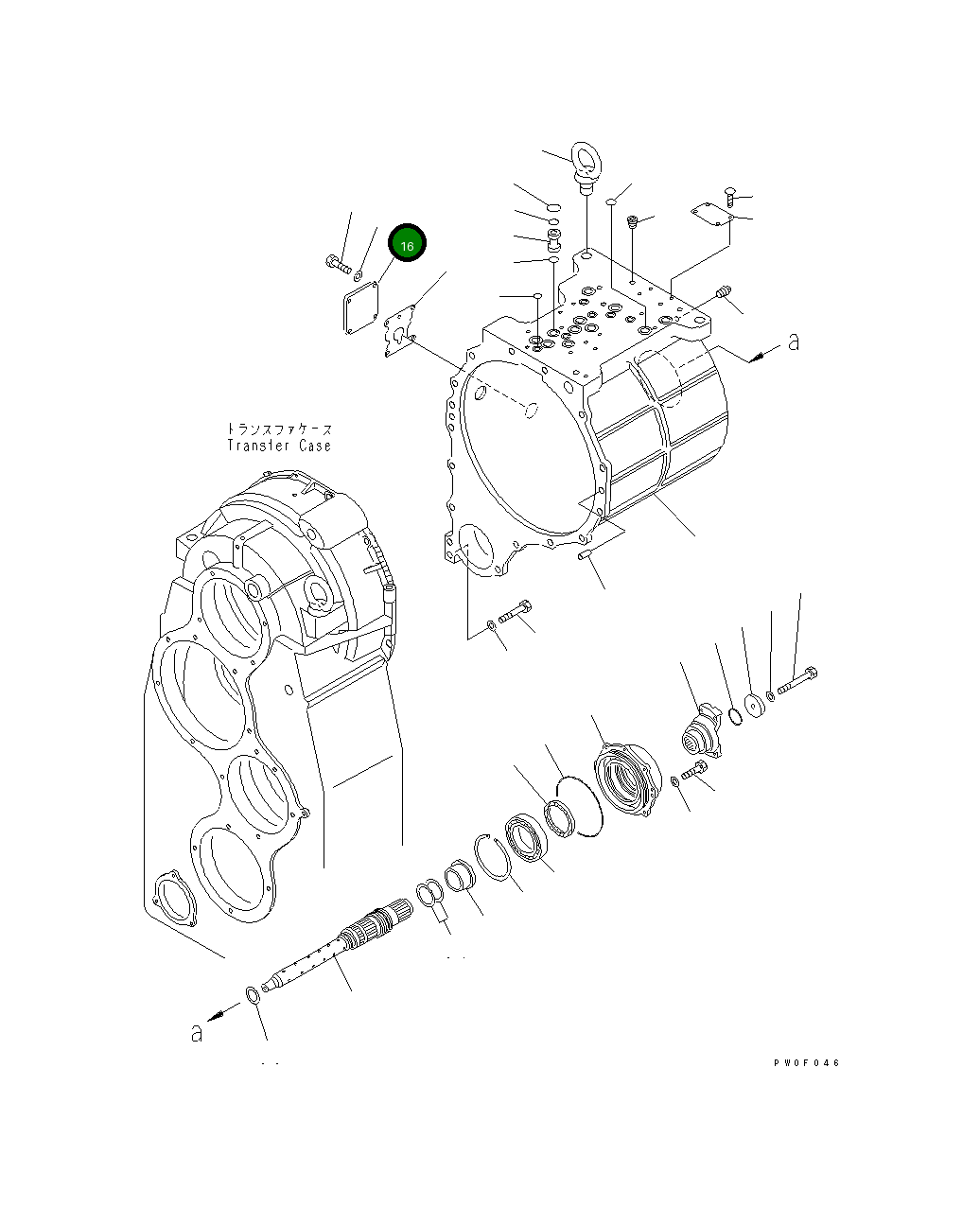 16

a

トランスファケース
Transfer Case

a

PW0F046