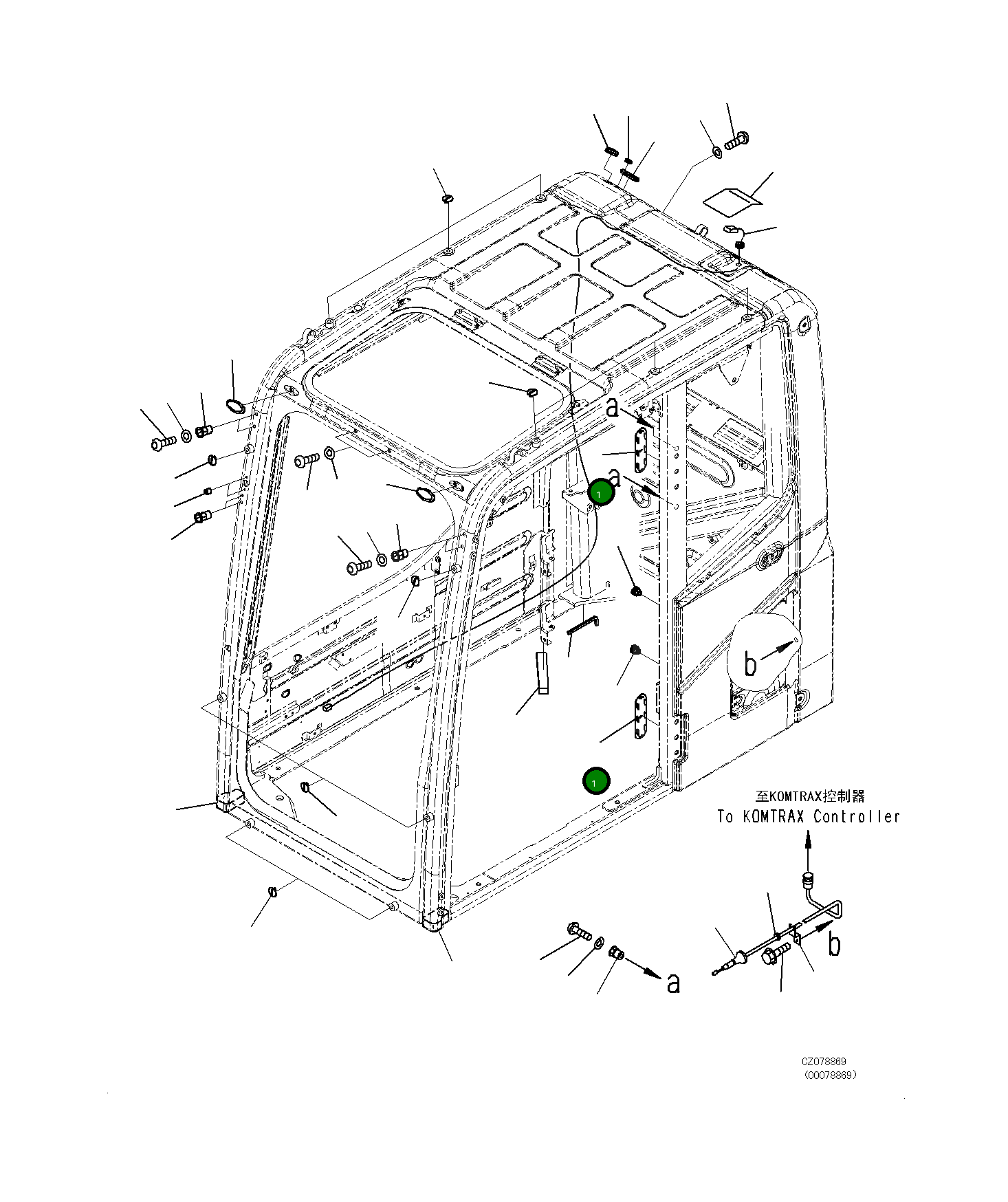 a
a
1
b
1
至KOMTRAX控制器
To KOMTRAX Controller
b
a
CZ078869
(00078869)