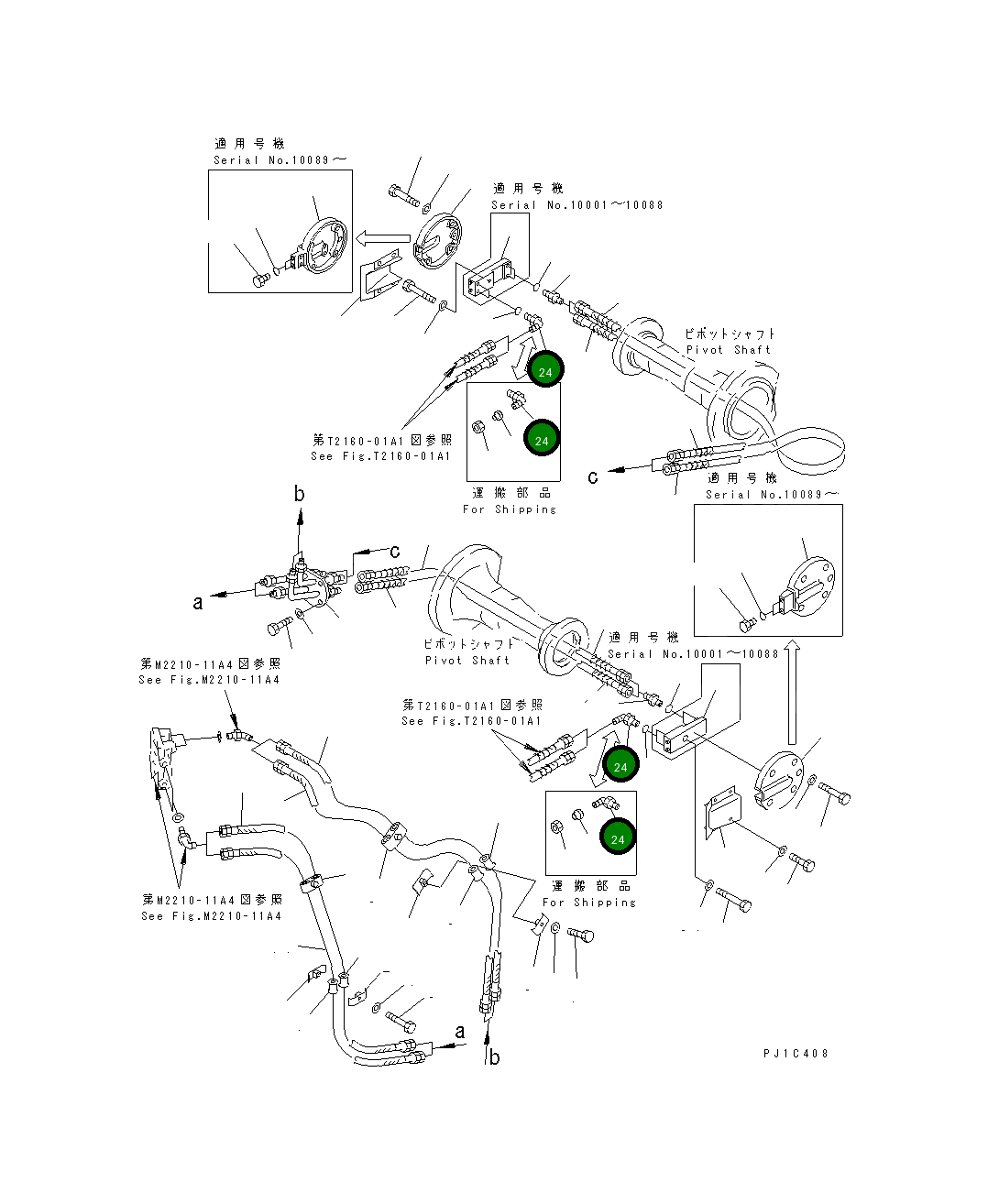 適用号機
Serial No.10089～

適用号機
Serial No.10001～10088

ピボットシャフト
Pivot Shaft

24

24

第T2160-01A1図参照
See Fig.T2160-01A1

運搬部品
For Shipping

c

適用号機
Serial No.10089～

b

c

a

ピボットシャフト
Pivot Shaft

適用号機
Serial No.10001～10088

第M2210-11A4図参照
See Fig.M2210-11A4

第T2160-01A1図参照
See Fig.T2160-01A1

24

24

運搬部品
For Shipping

第M2210-11A4図参照
See Fig.M2210-11A4

a

b

PJ1C408