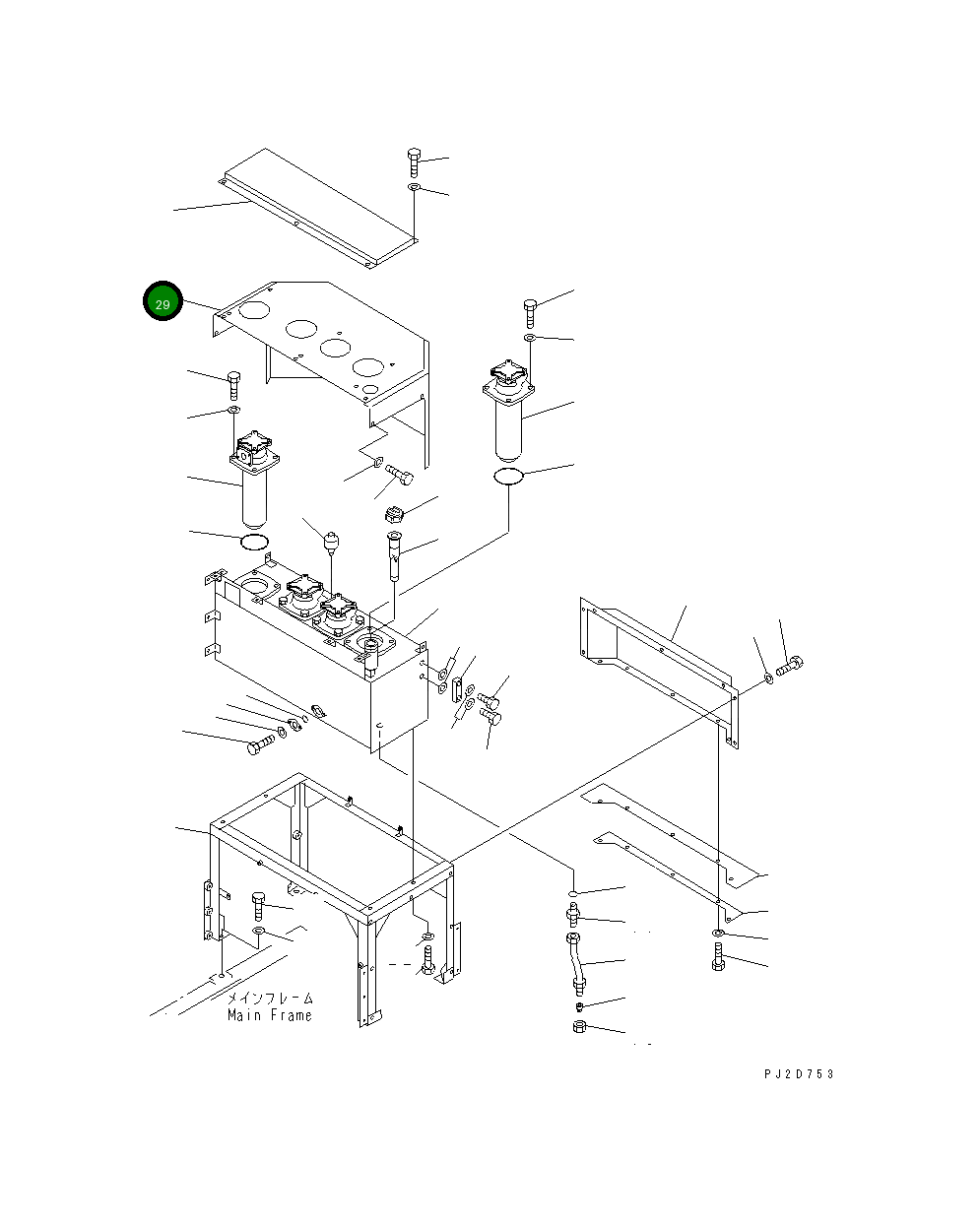 29

メインフレーム
Main Frame

PJ2D753