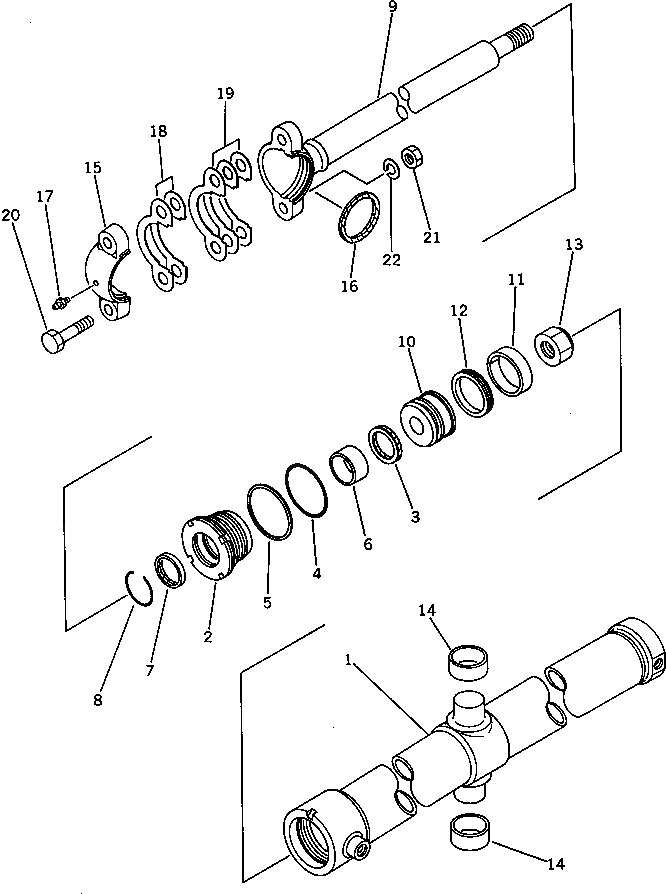 9
19
18
15
17
20
22
21
16
13
11
12
10
3
6
4
5
2
7
8
14
1
14