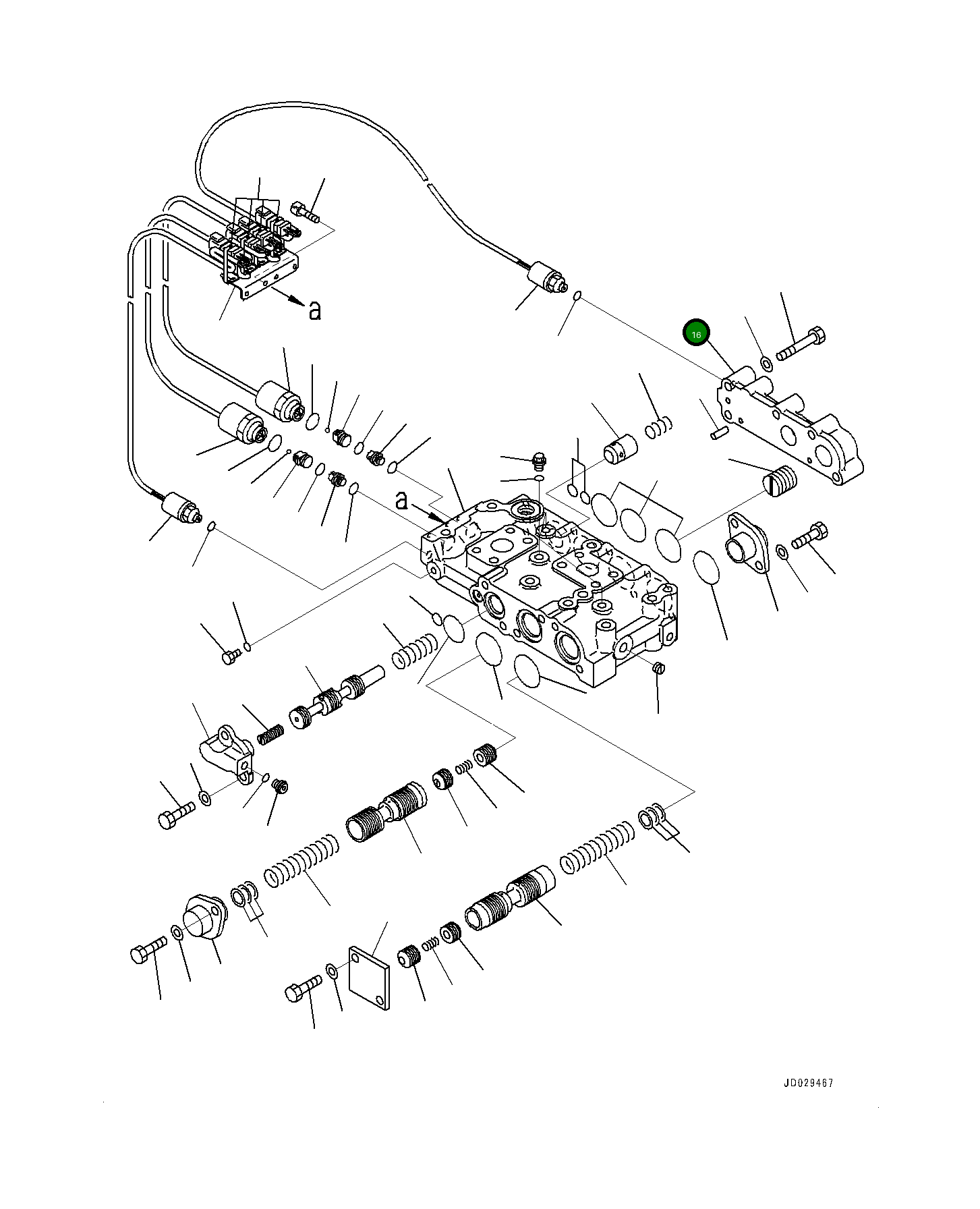 a

16

a

JD029467