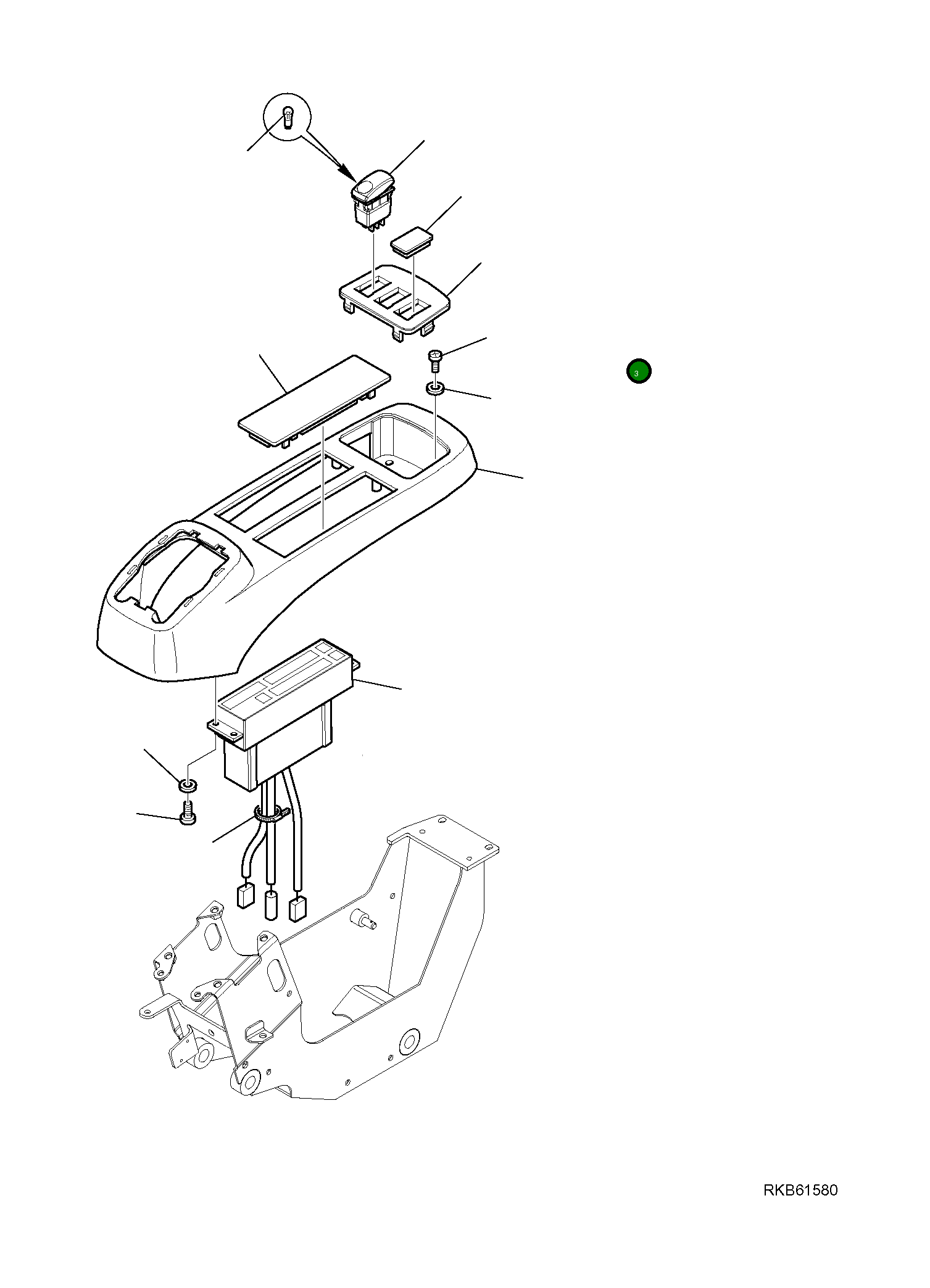 3

RKB61580