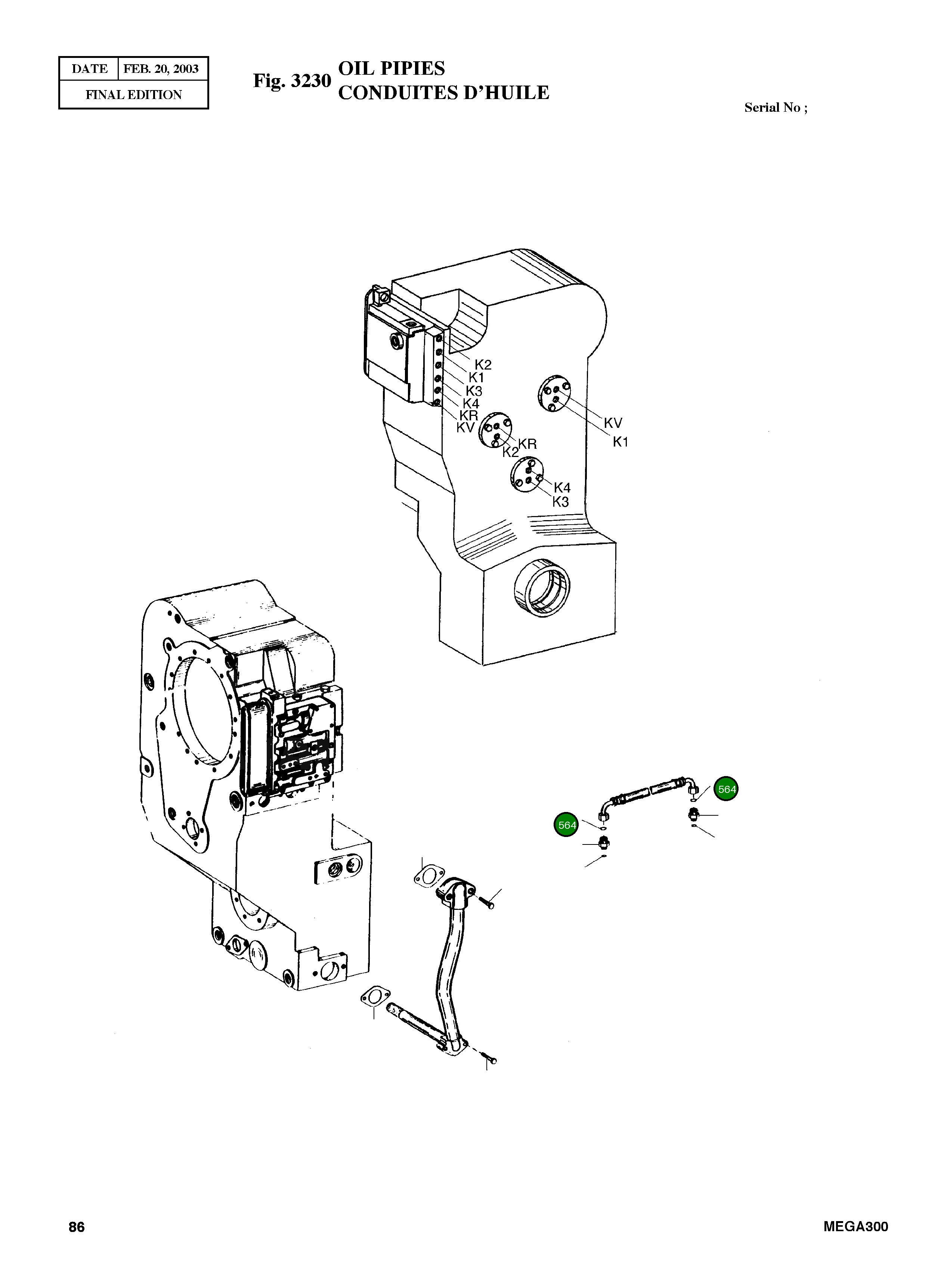 | DATE | FEB. 20, 2003 |
|---|---|
| FINAL EDITION | |

Fig. 3230 OIL PIPIES
CONDUITES D'HUILE

Serial No ;

K2
K1
K3
K4
KR
KV

KV
K1

KR
K2

K4
K3

564

564

86

MEGA300