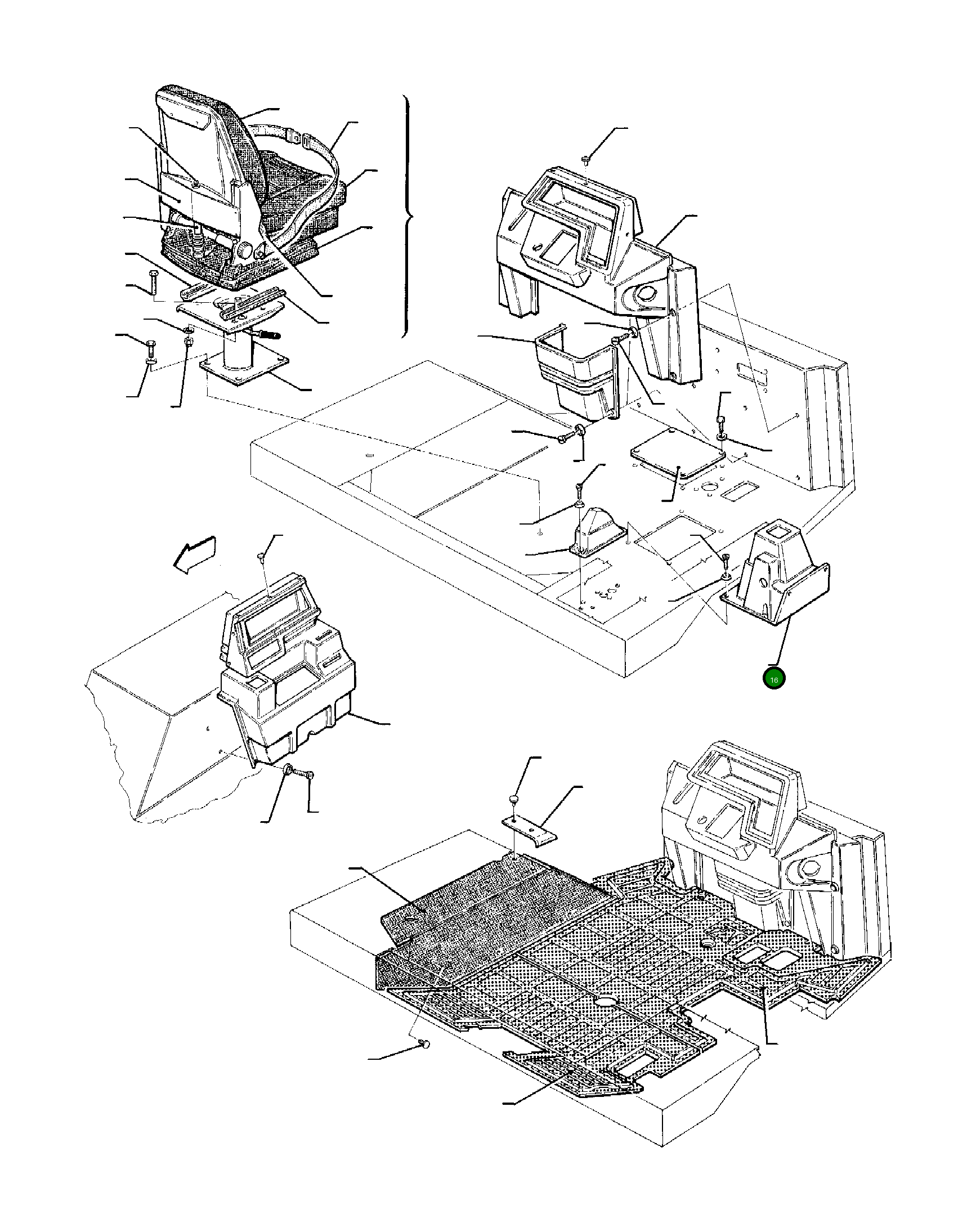 16