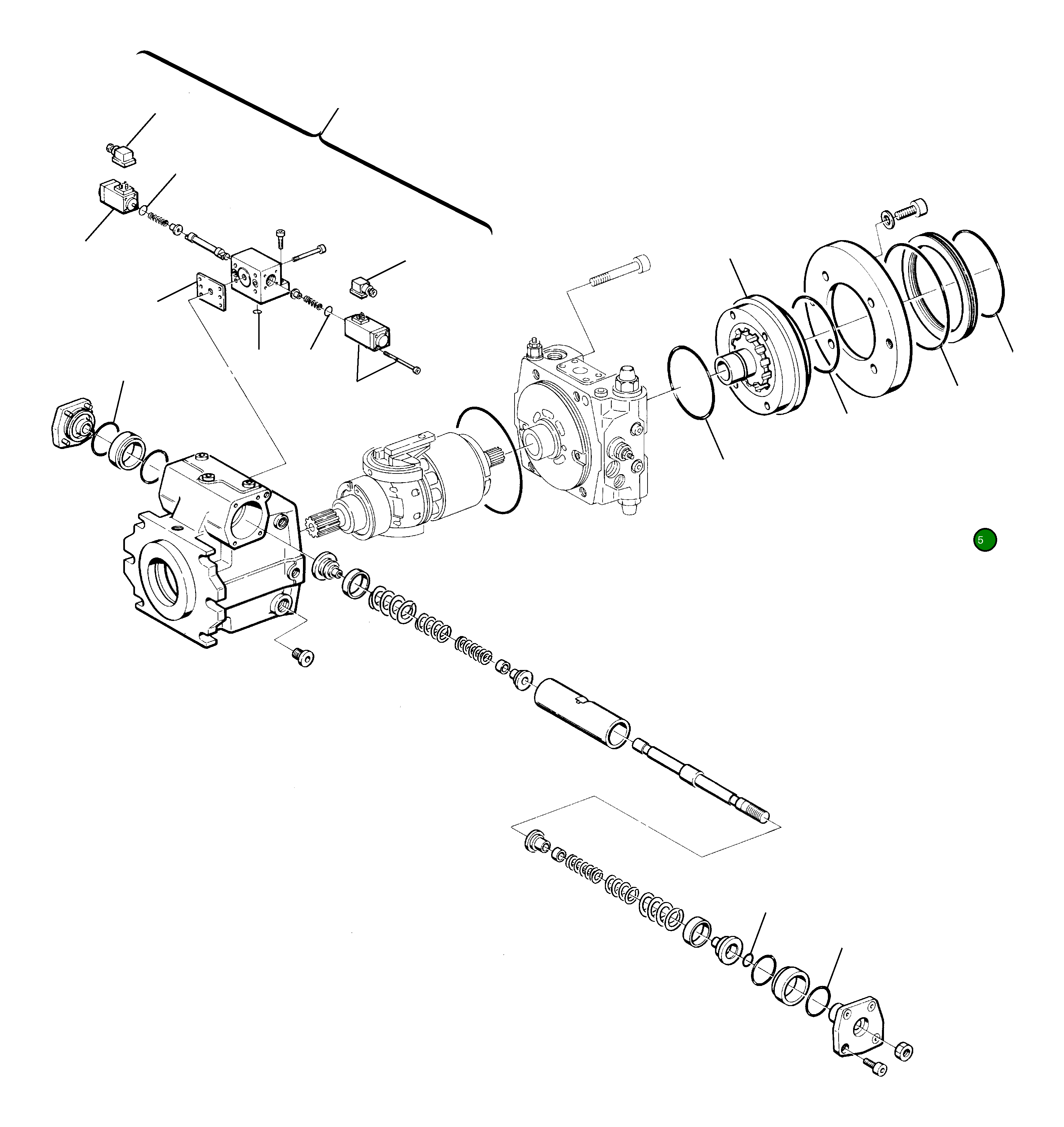 5