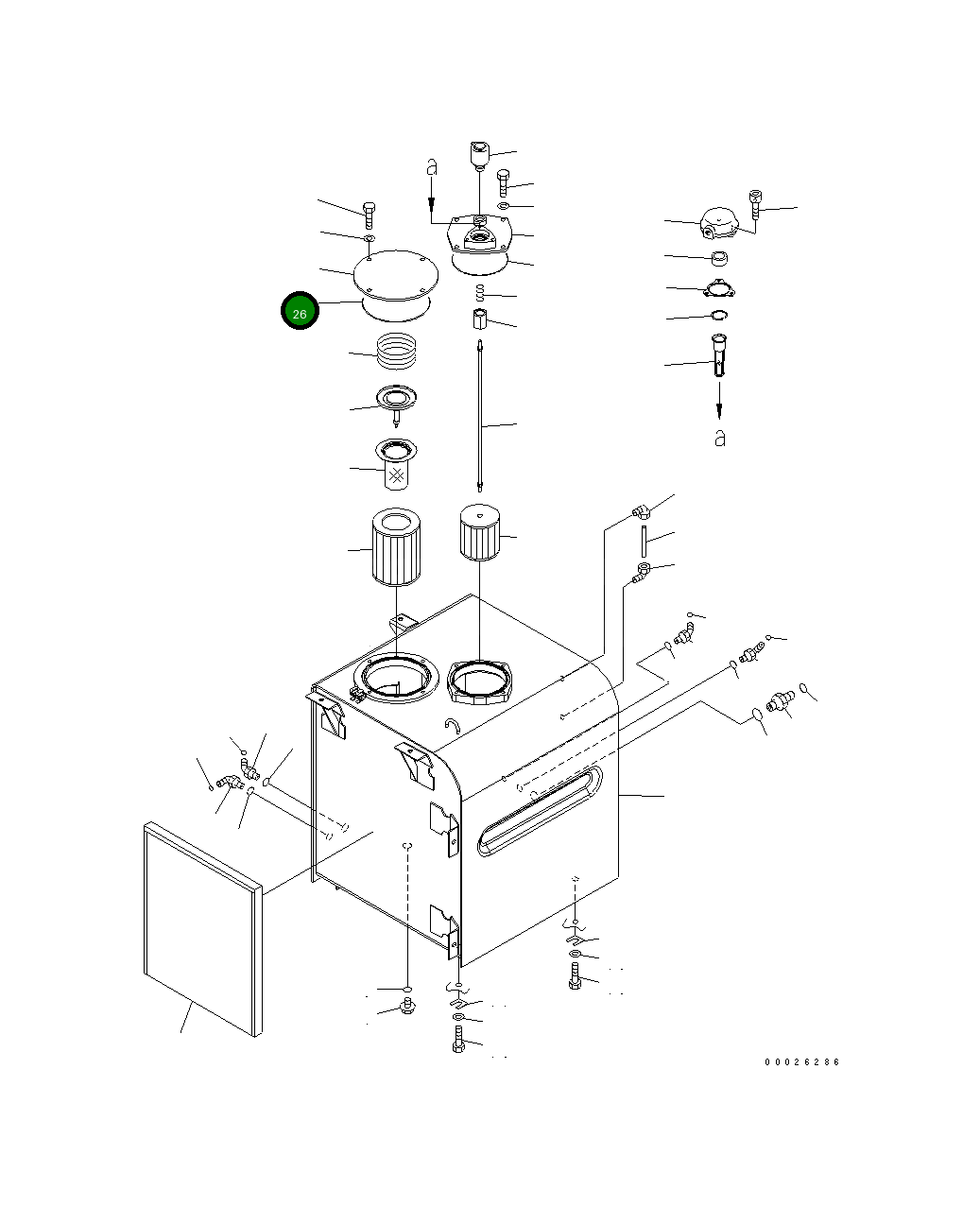 a

26

a

00026286