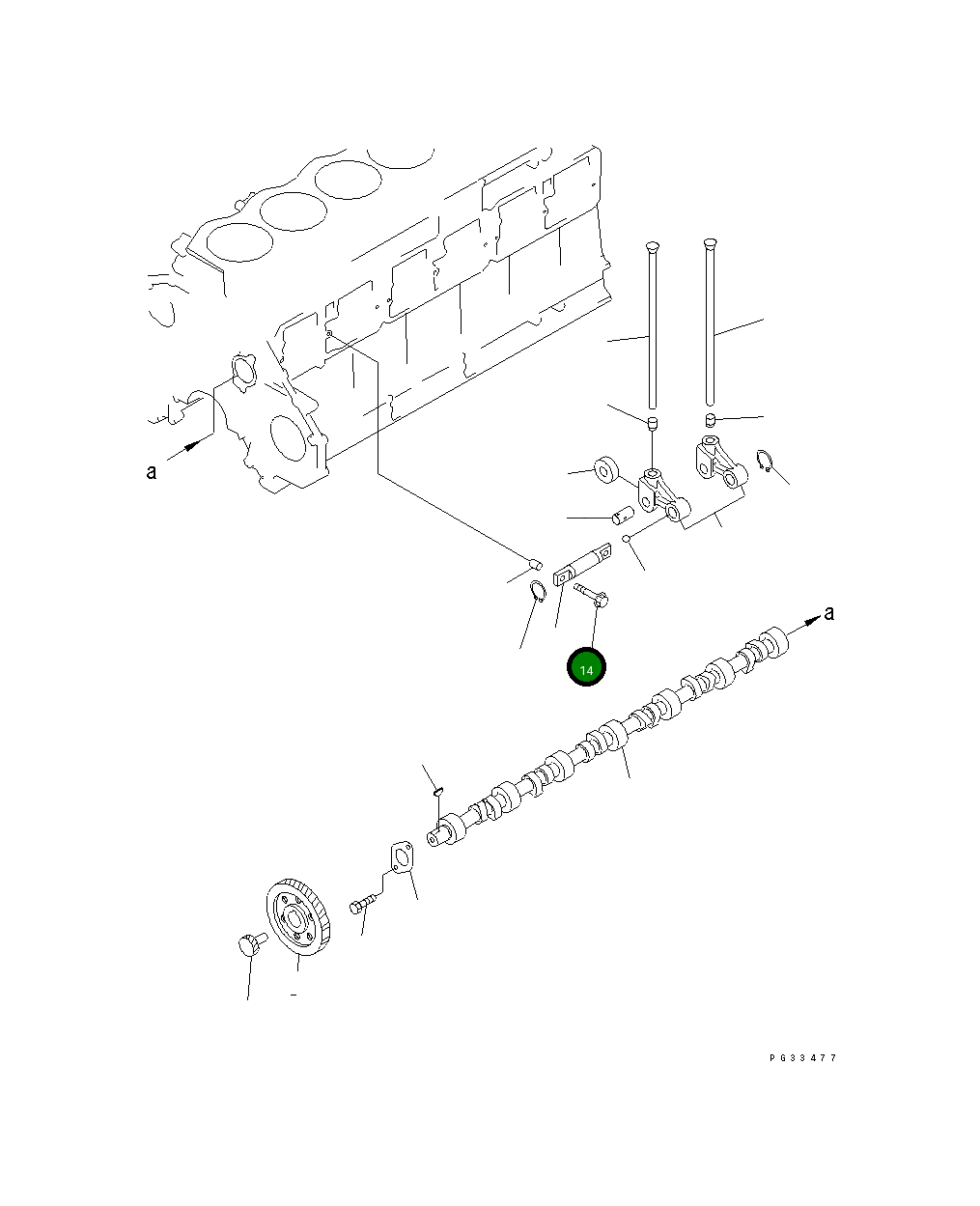 a

a

14

PG33477