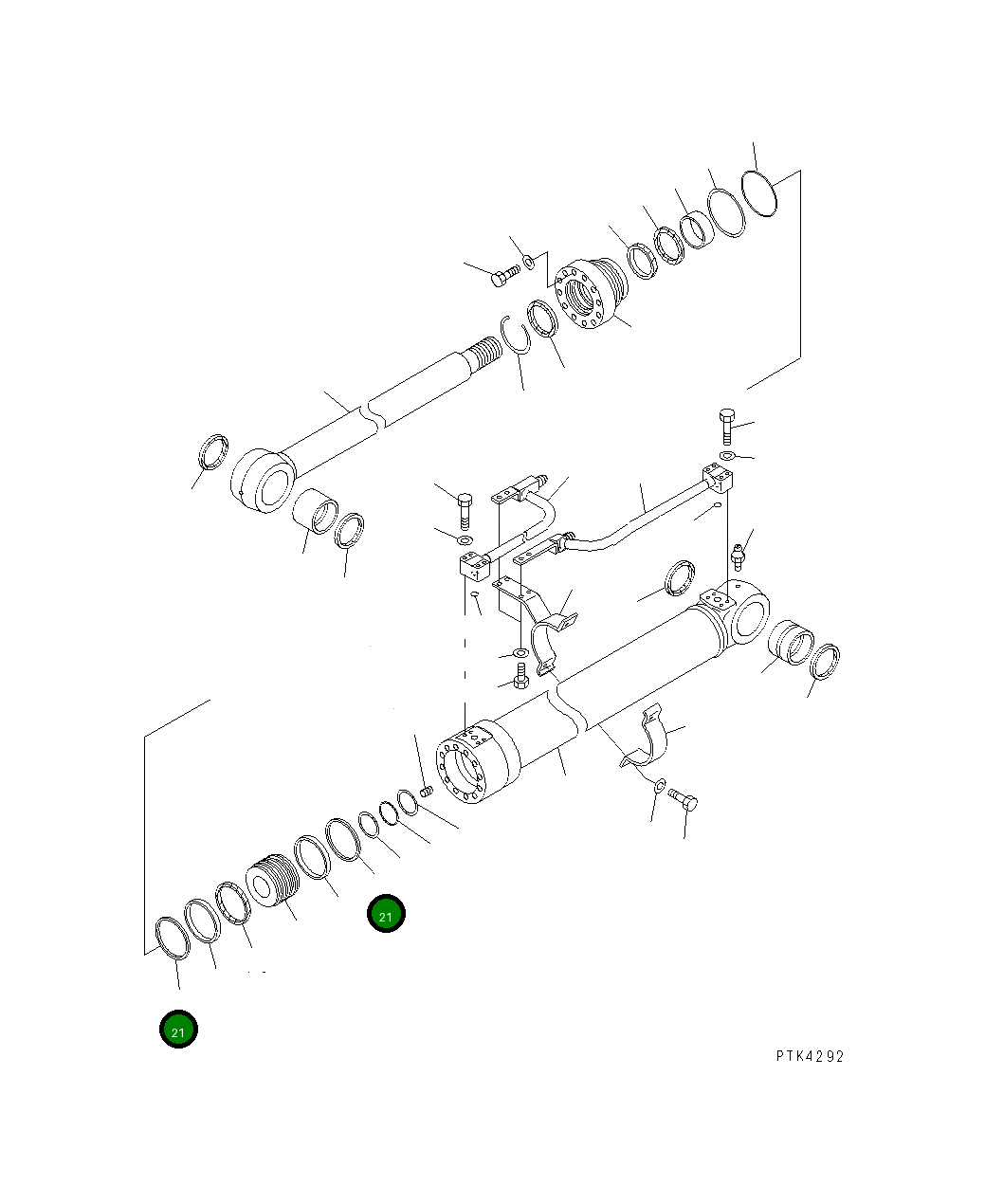 21

21

PTK4292