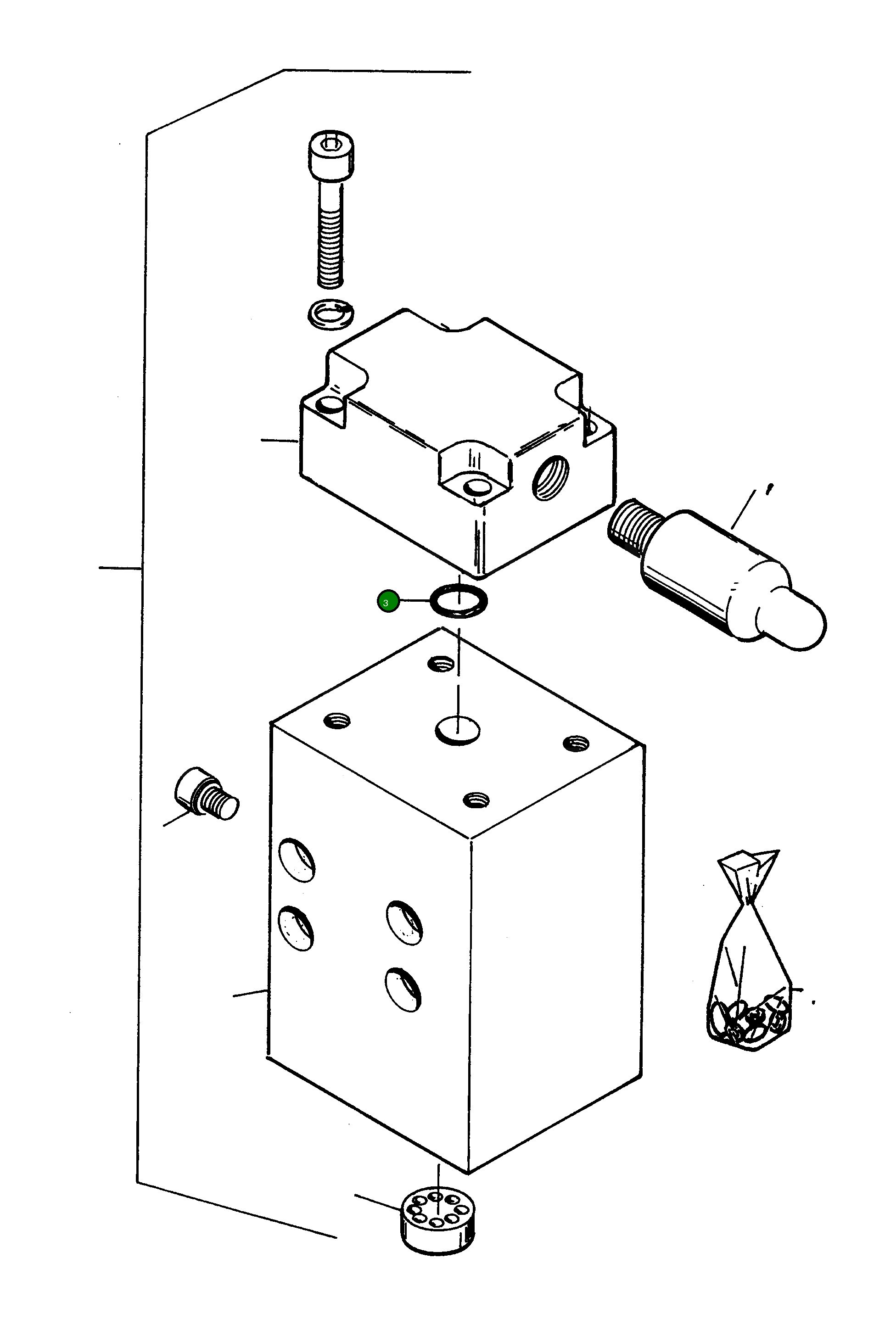 3