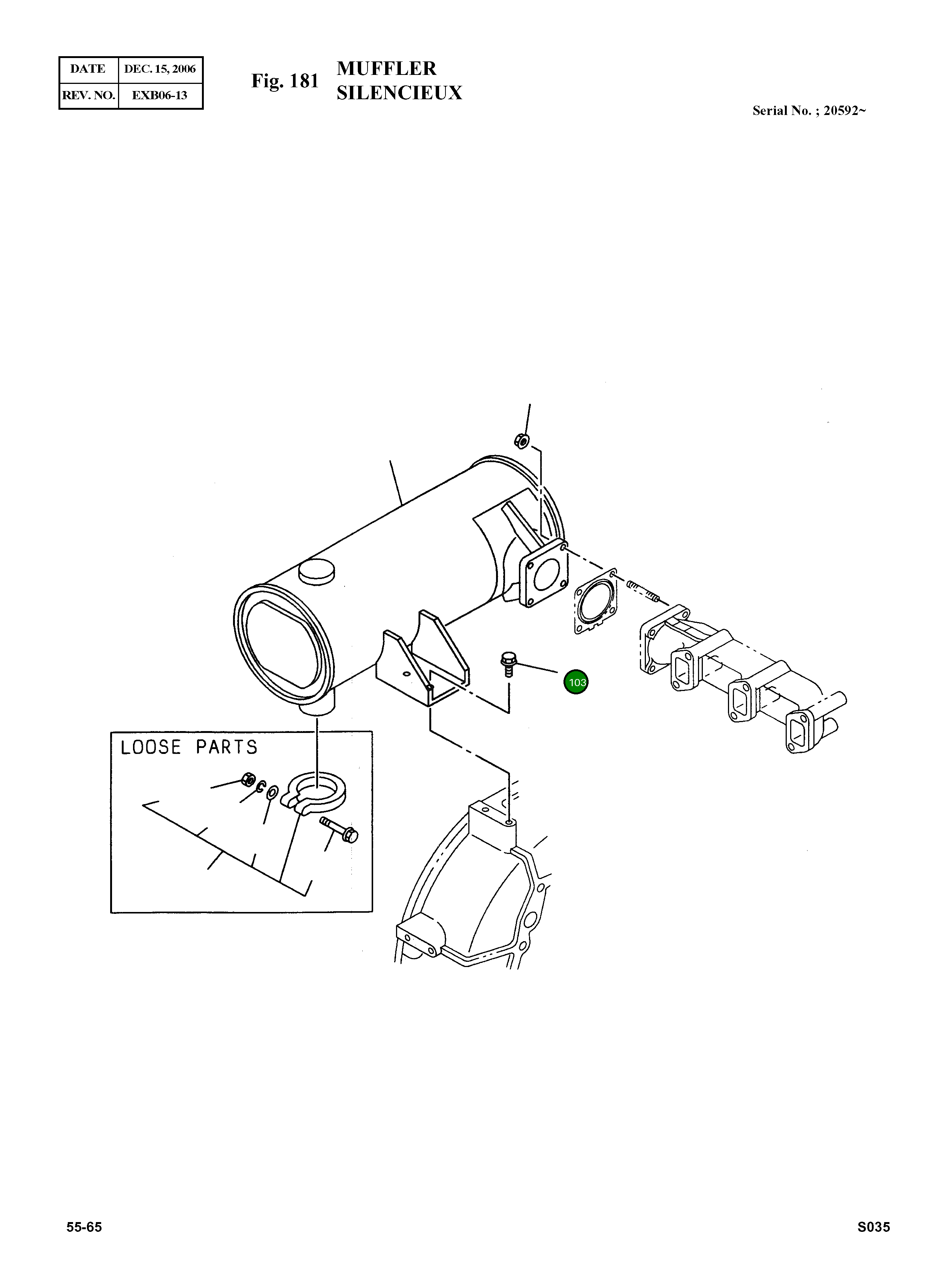 | DATE | DEC. 15, 2006 |
|---|---|
| REV. NO. | EXB06-13 |

Fig. 181 MUFFLER
SILENCIEUX

Serial No. ; 20592~

103

LOOSE PARTS

55-65

S035