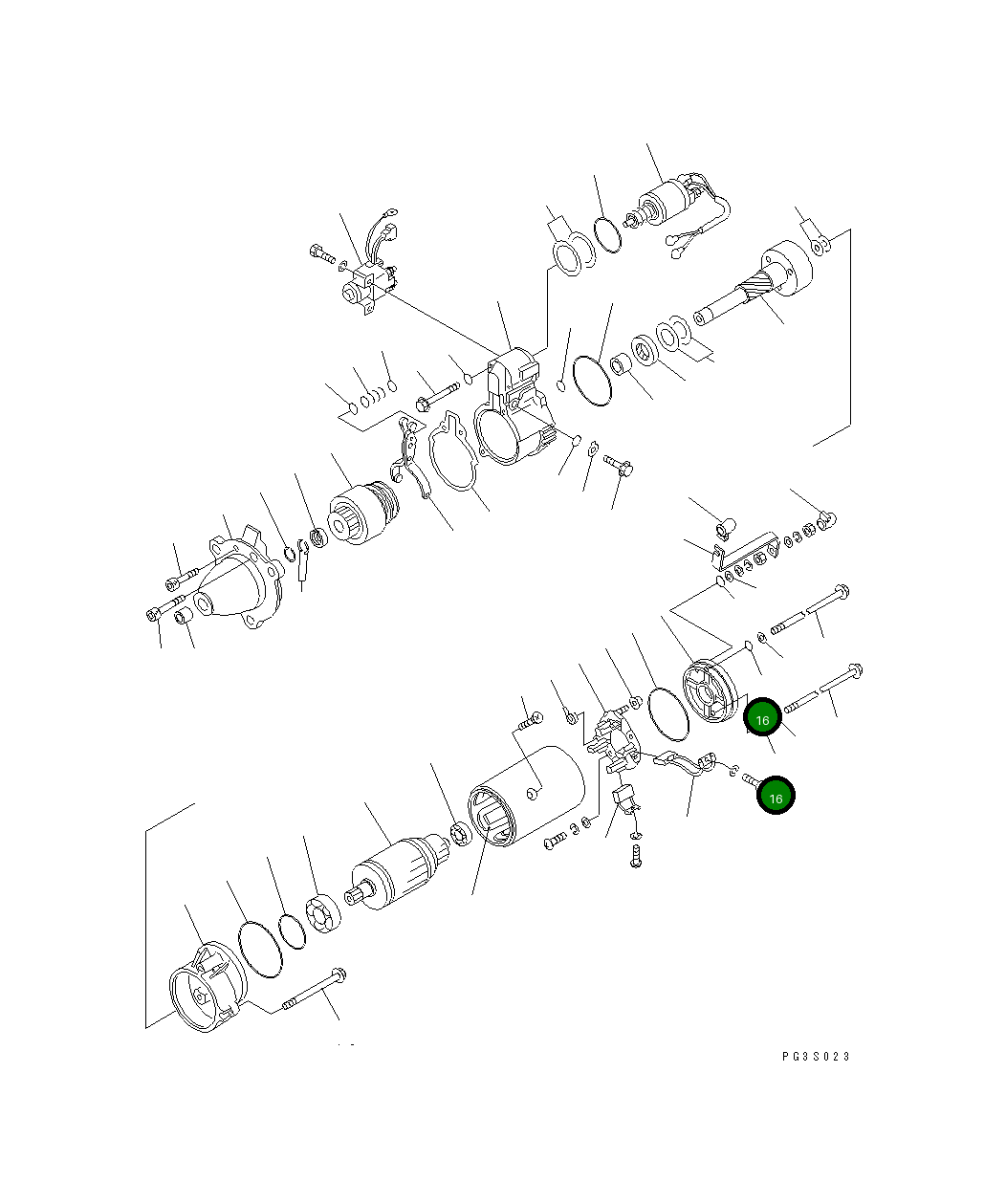 16

16

PG3S023