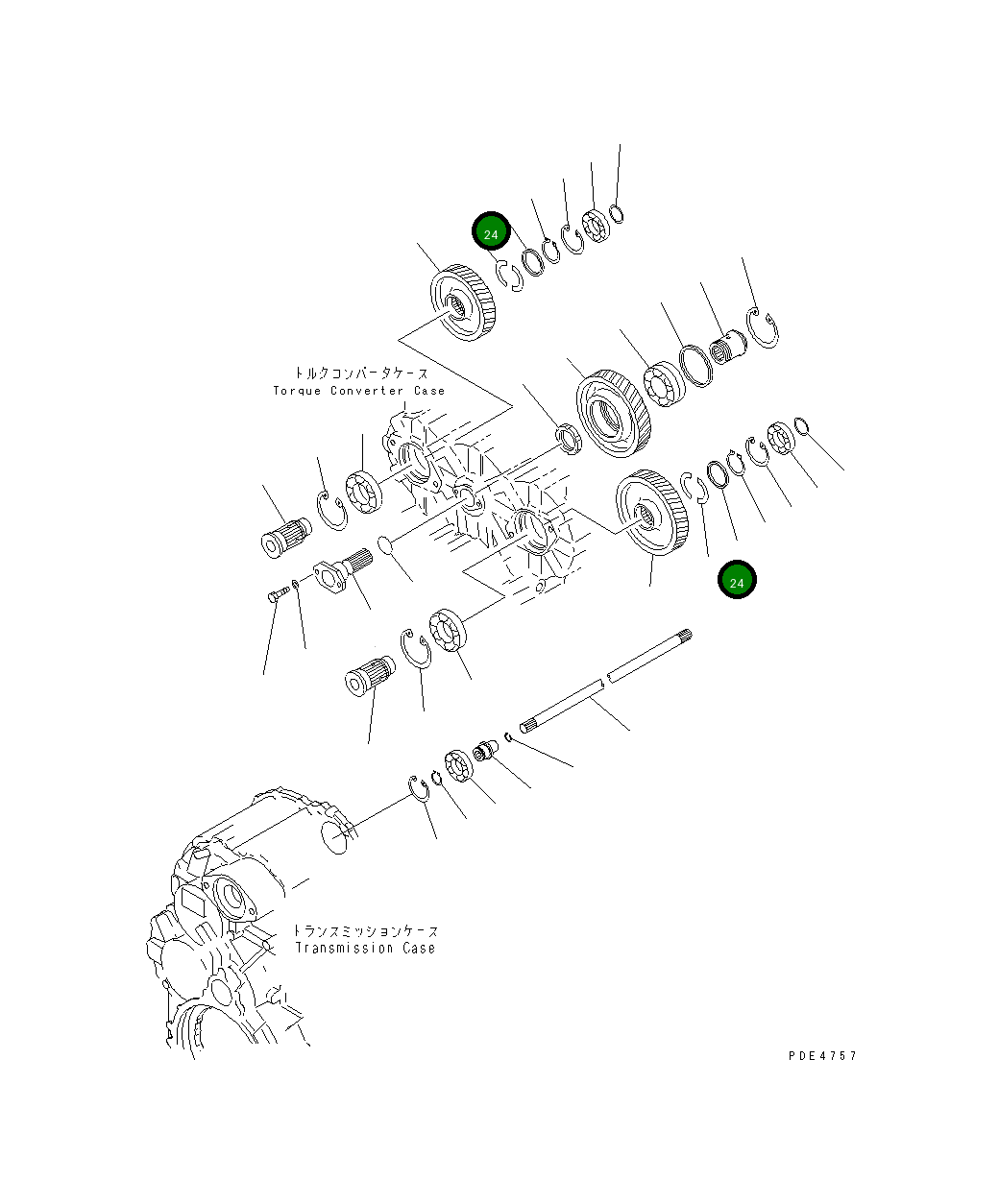 24

トルクコンバータケース
Torque Converter Case

24

トランスミッションケース
Transmission Case

PDE4757