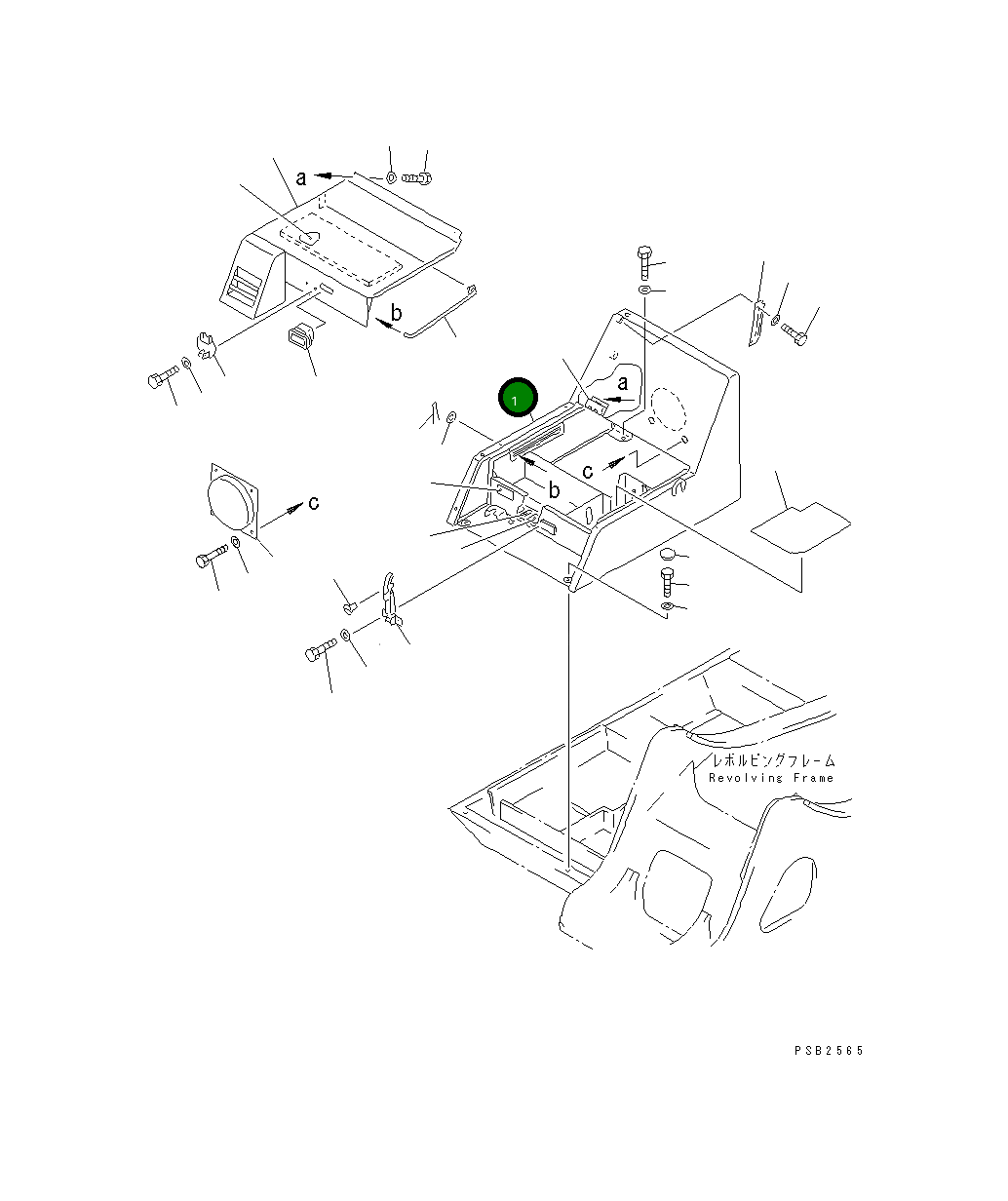 a
b
1
a
c
b
c
レボルビングフレーム
Revolving Frame
PSB2565