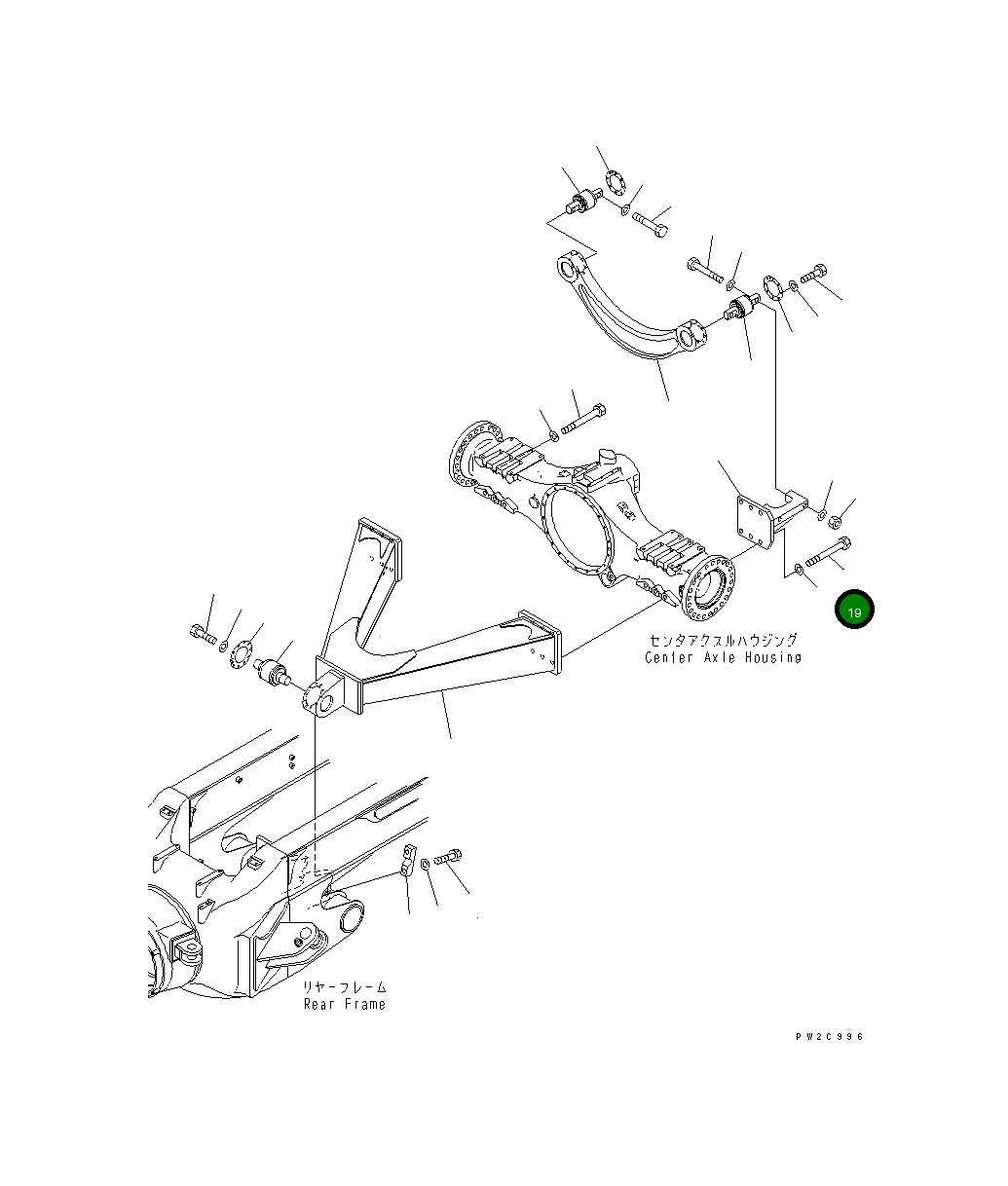 19

センタアクスルハウジング
Center Axle Housing

リヤーフレーム
Rear Frame

PW2C996