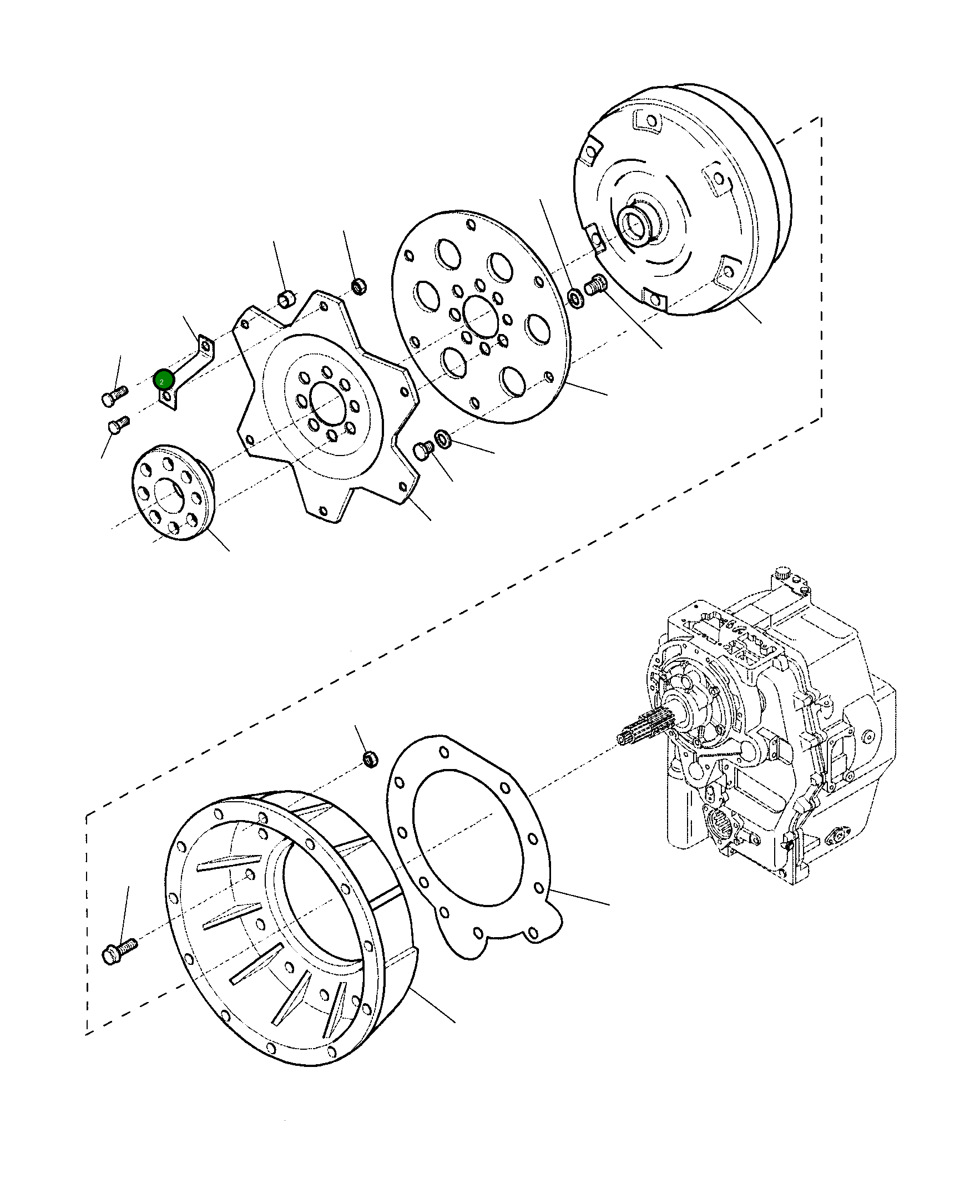 2