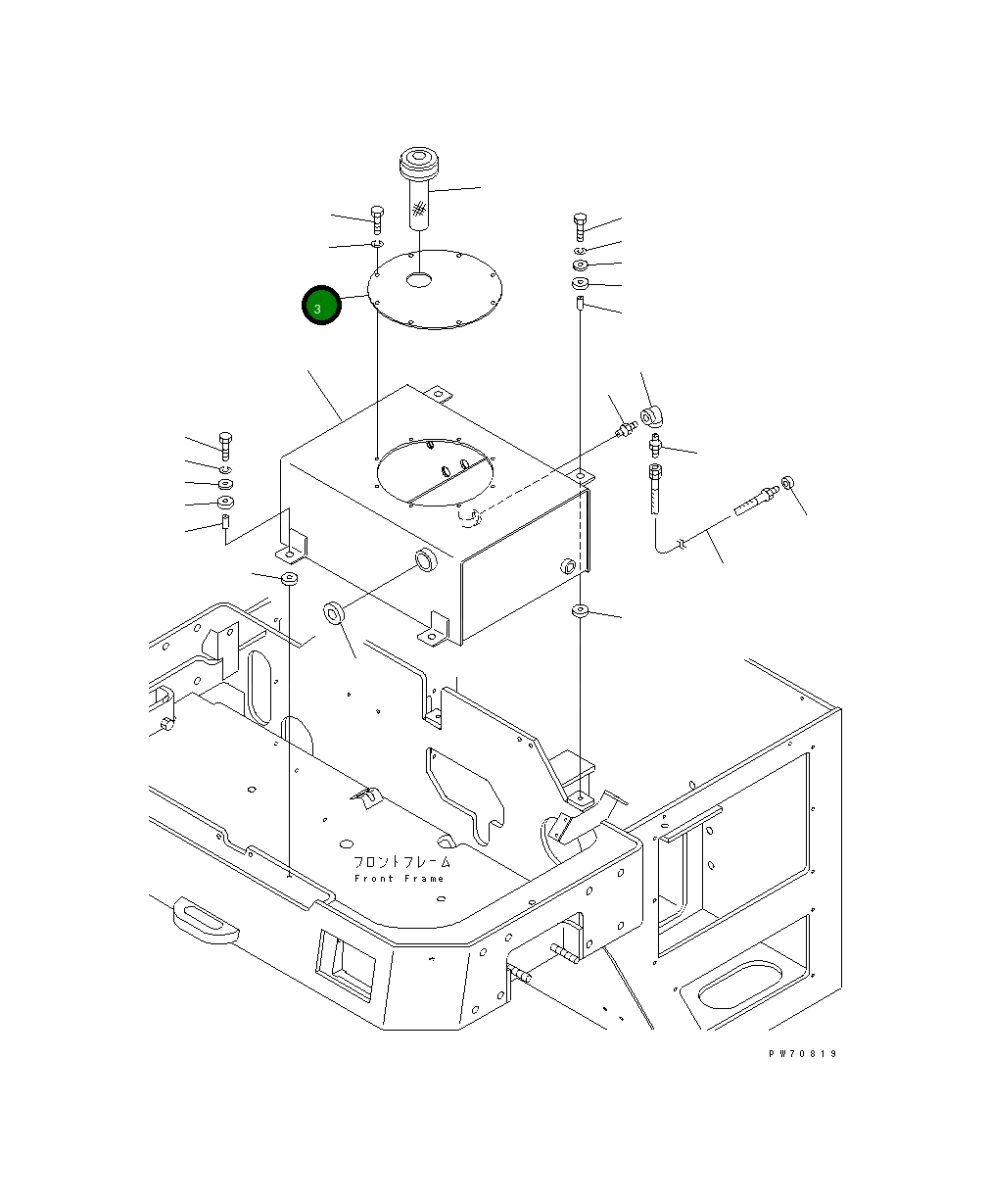 3

フロントフレーム
Front Frame

PW70819