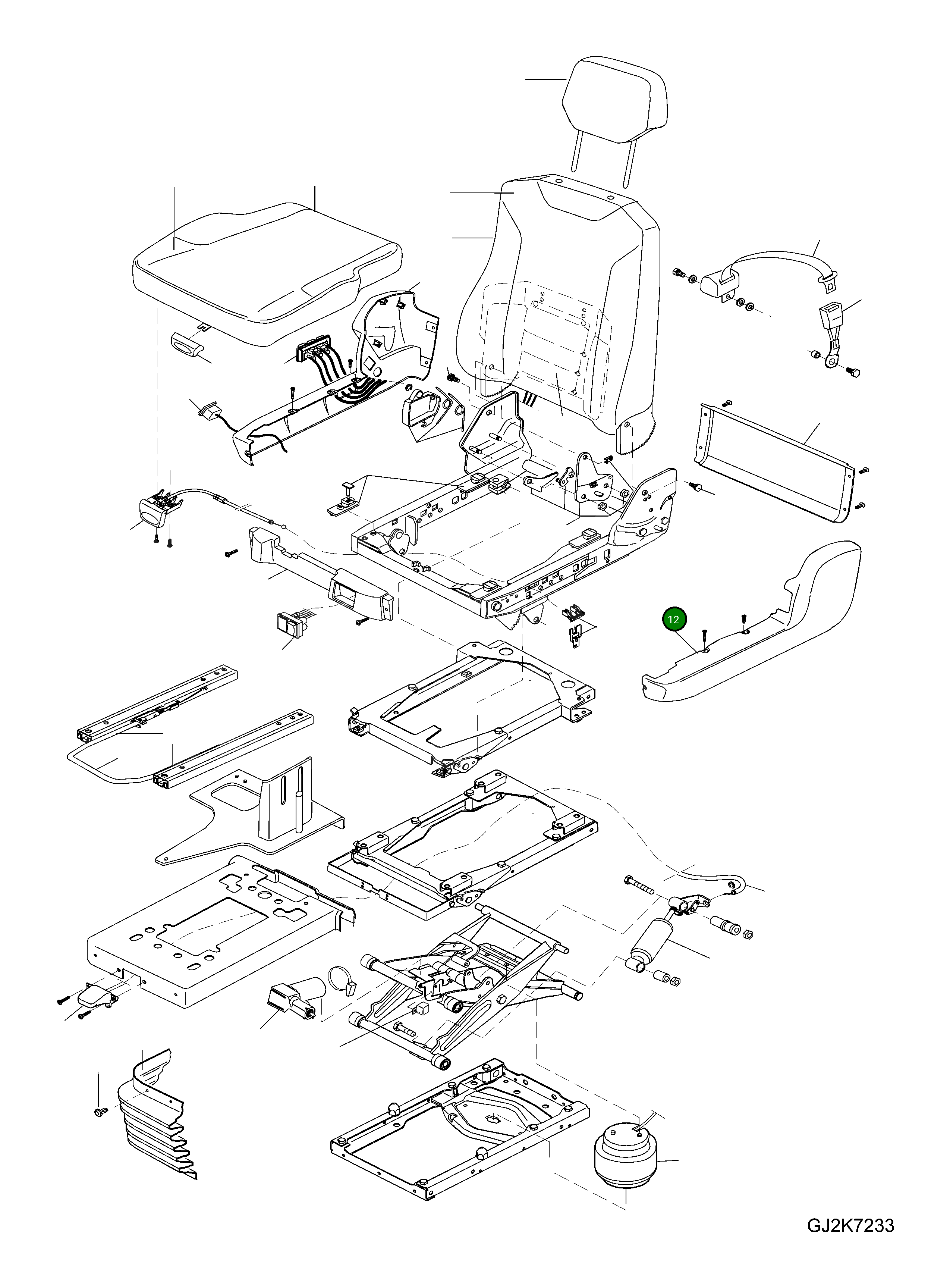 12

GJ2K7233