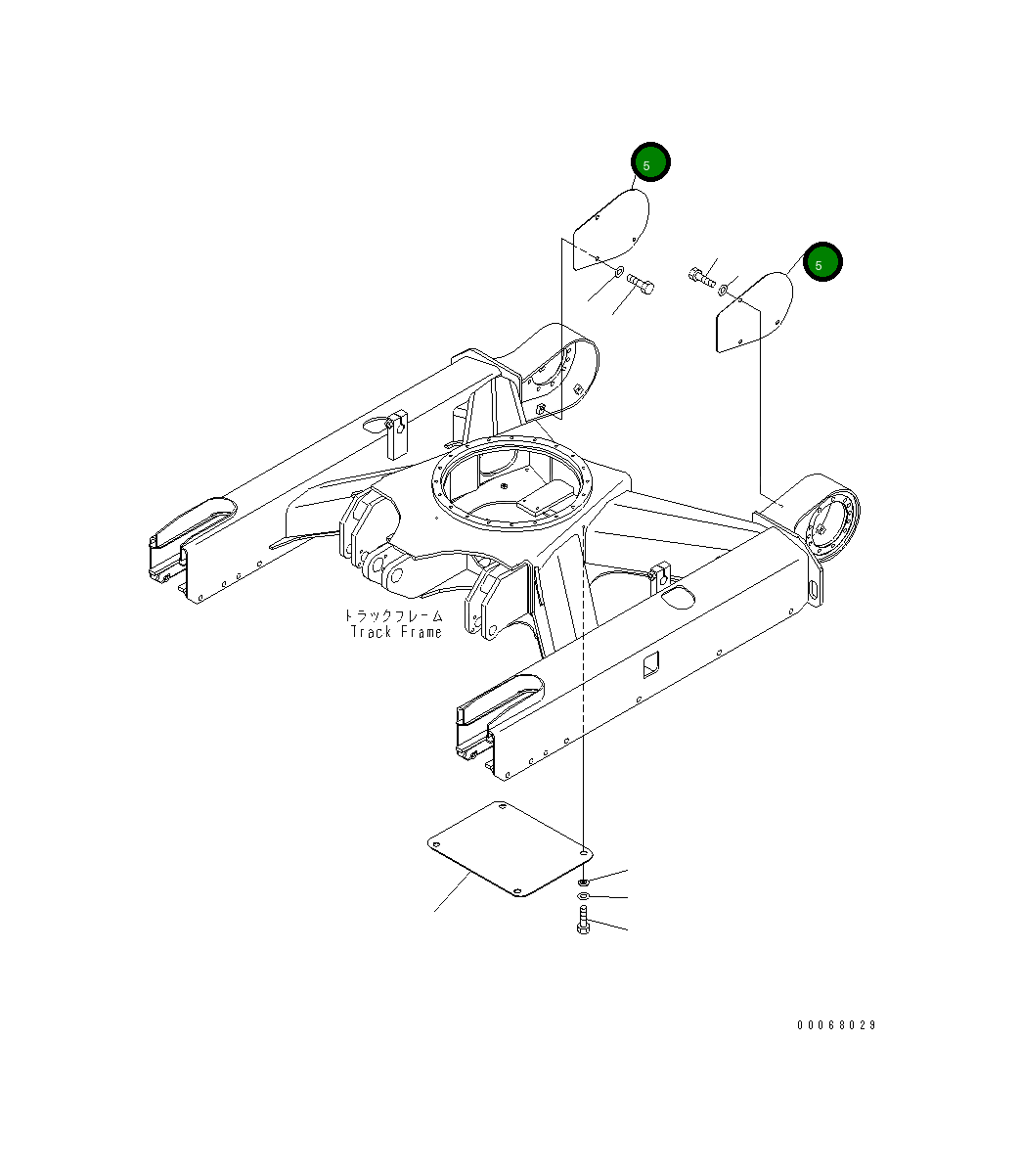 5

5

トラックフレーム
Track Frame

00068029