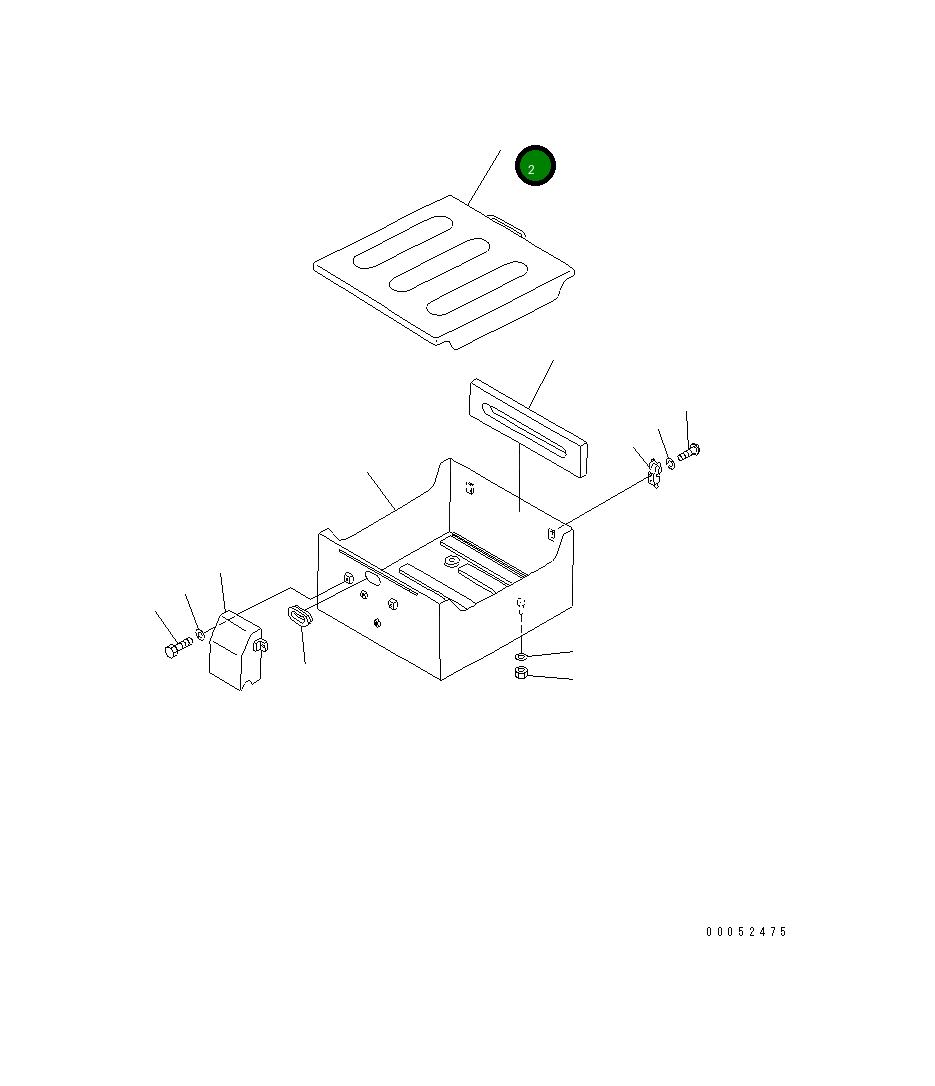 2

00052475