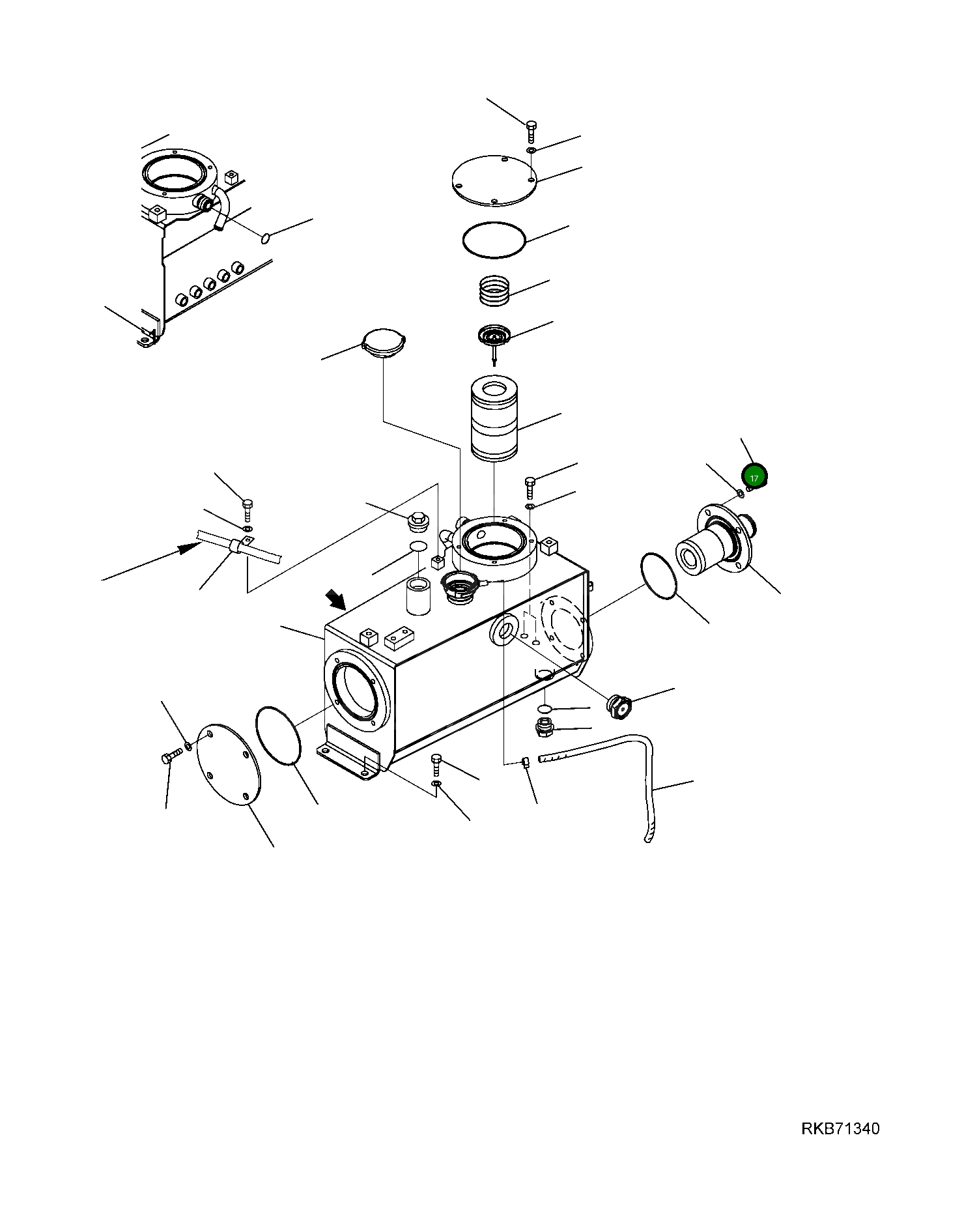 17

RKB71340