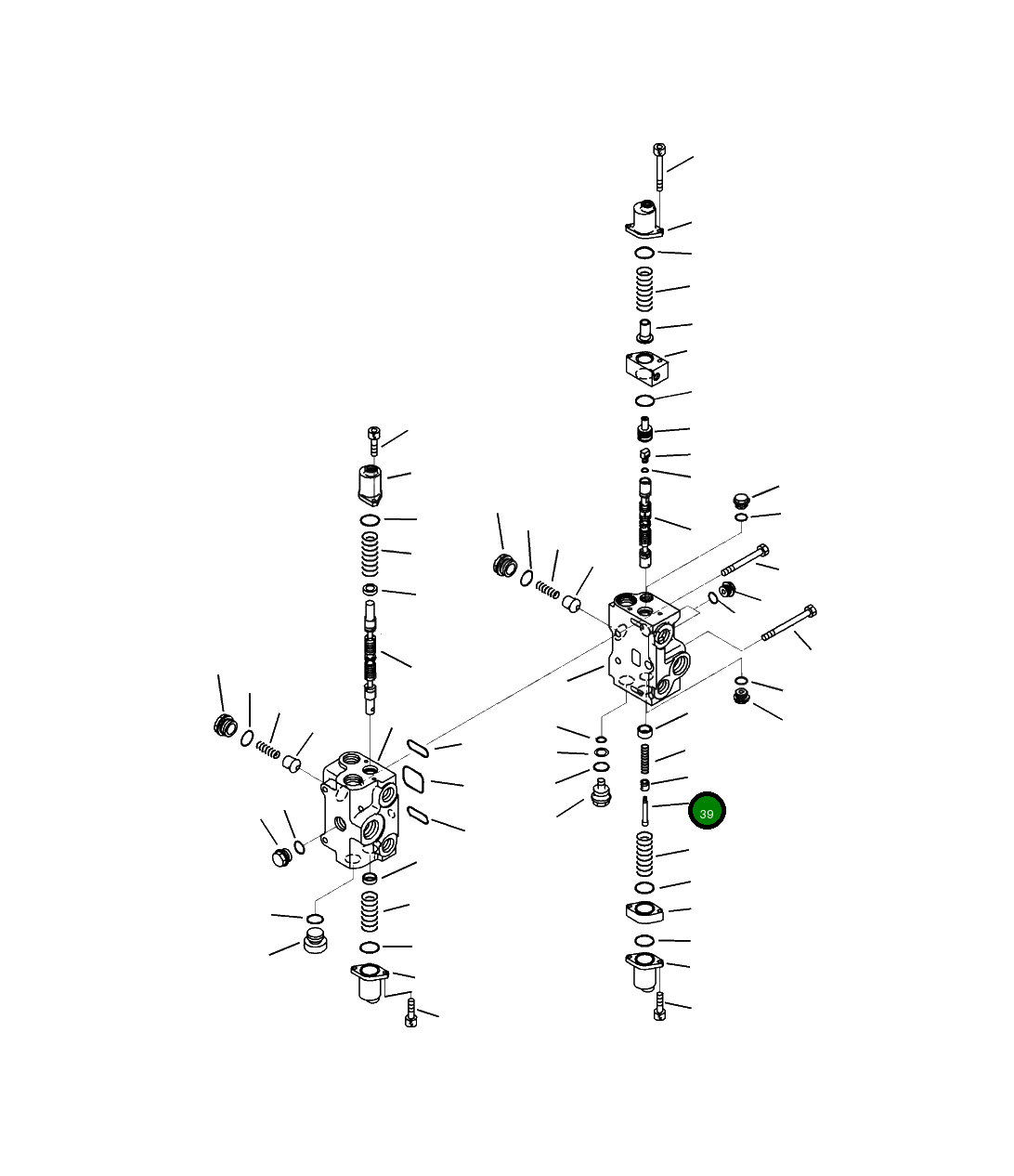 39