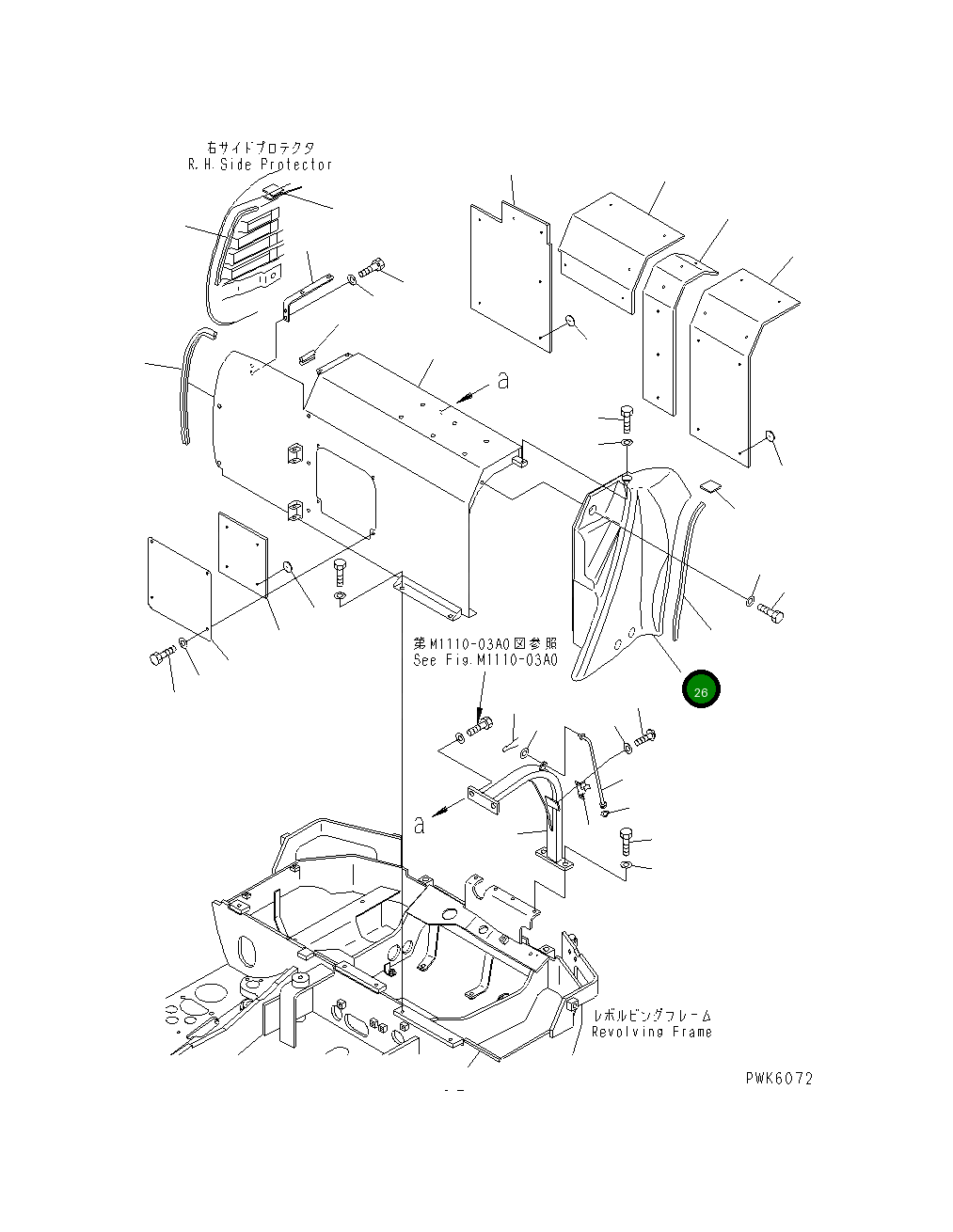 右サイドプロテクタ
R.H.Side Protector

a

第M1110-03A0図参照
See Fig.M1110-03A0

26

a

レボルビングフレーム
Revolving Frame

PWK6072